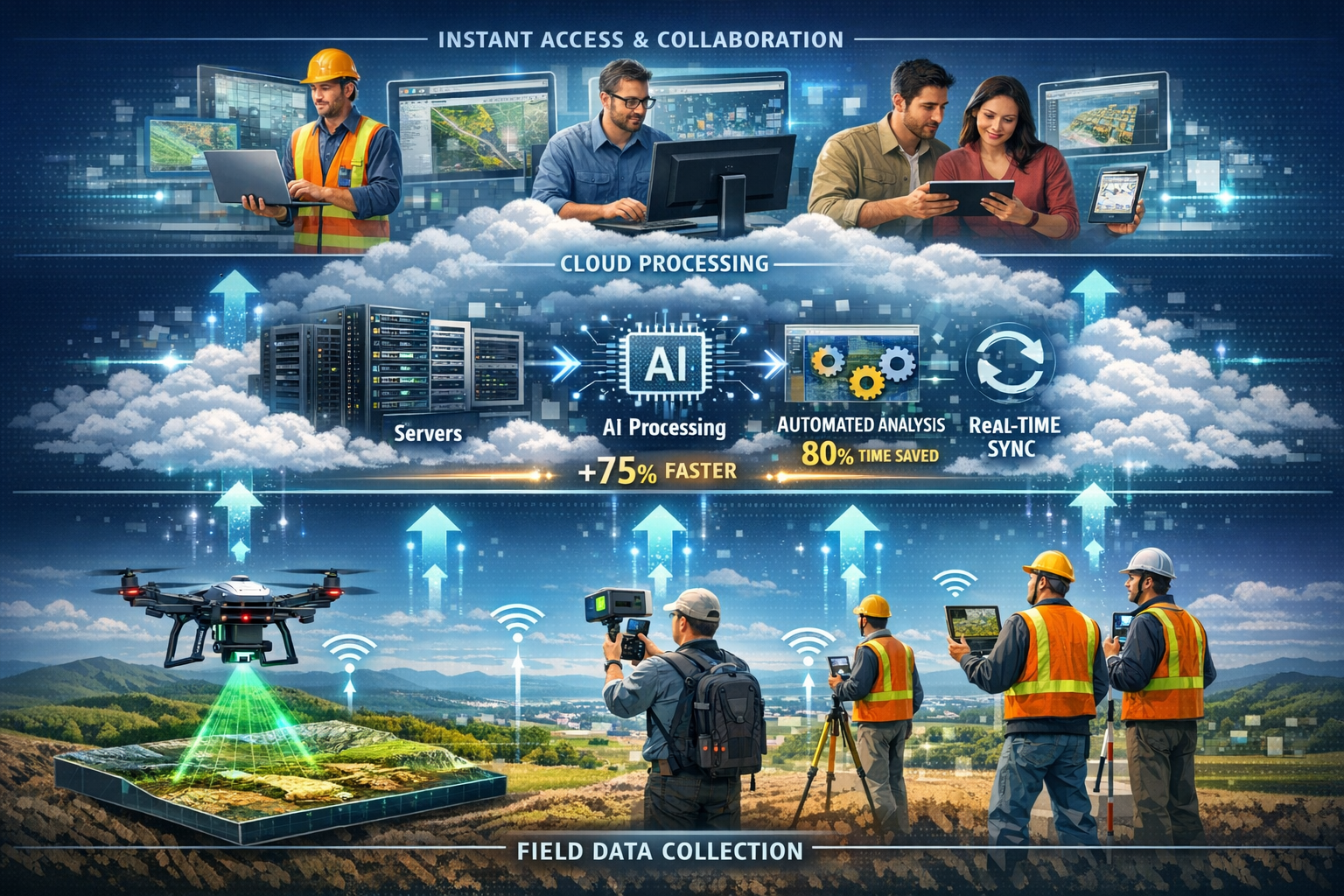 INSTANT ACCESS & COLLABORATION

CLOUD PROCESSING

AI

Servers

AI Processing

AUTOMATED ANALYSIS

80% TIME SAVED

ReaL-TIME SYNC

+75% FASTER

FIELD DATA COLLECTION