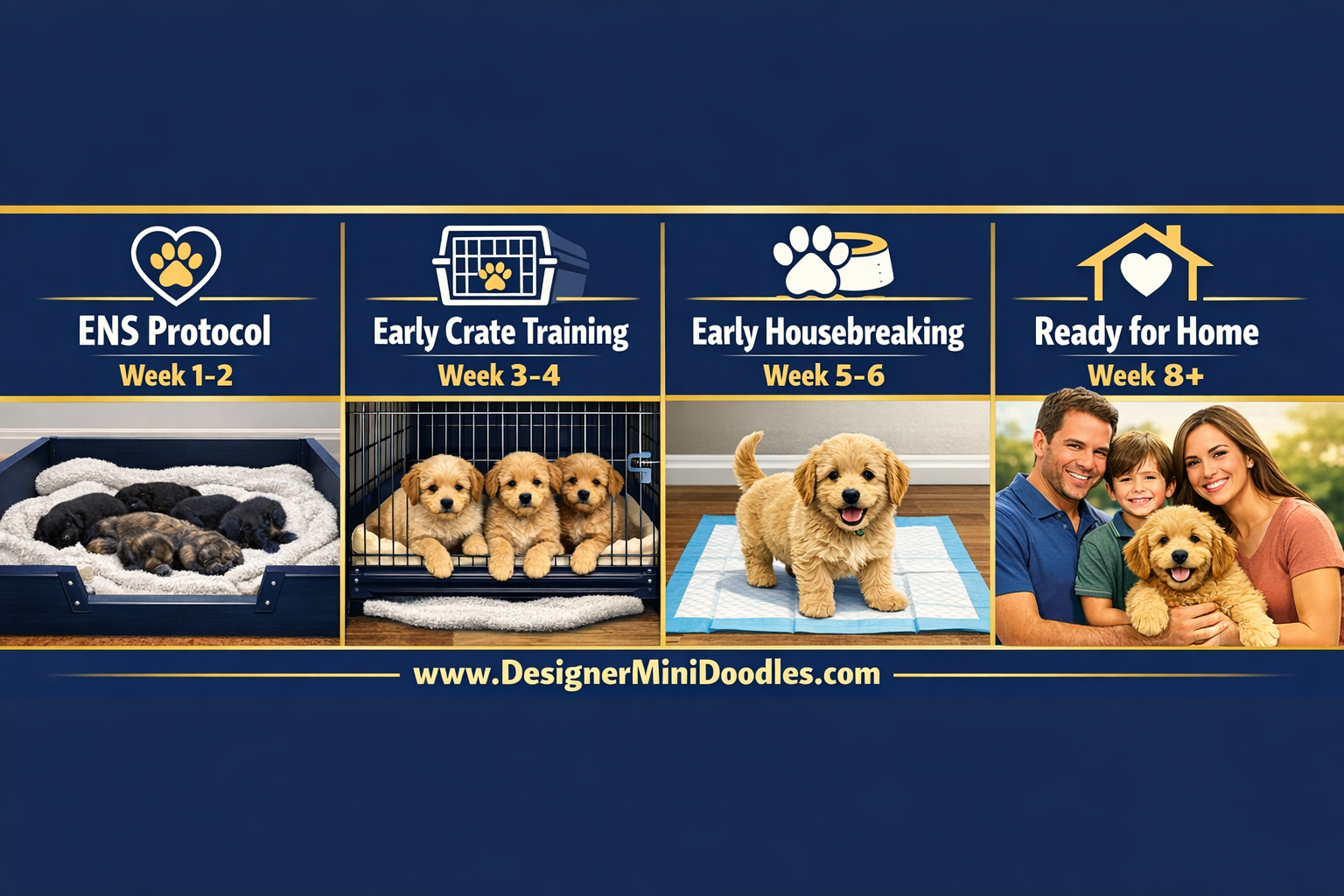 ENS Protocol
Week 1-2

Early Crate Training
Week 3-4

Early Housebreaking
Week 5-6

Ready for Home
Week 8+

www.DesignerMiniDoodles.com