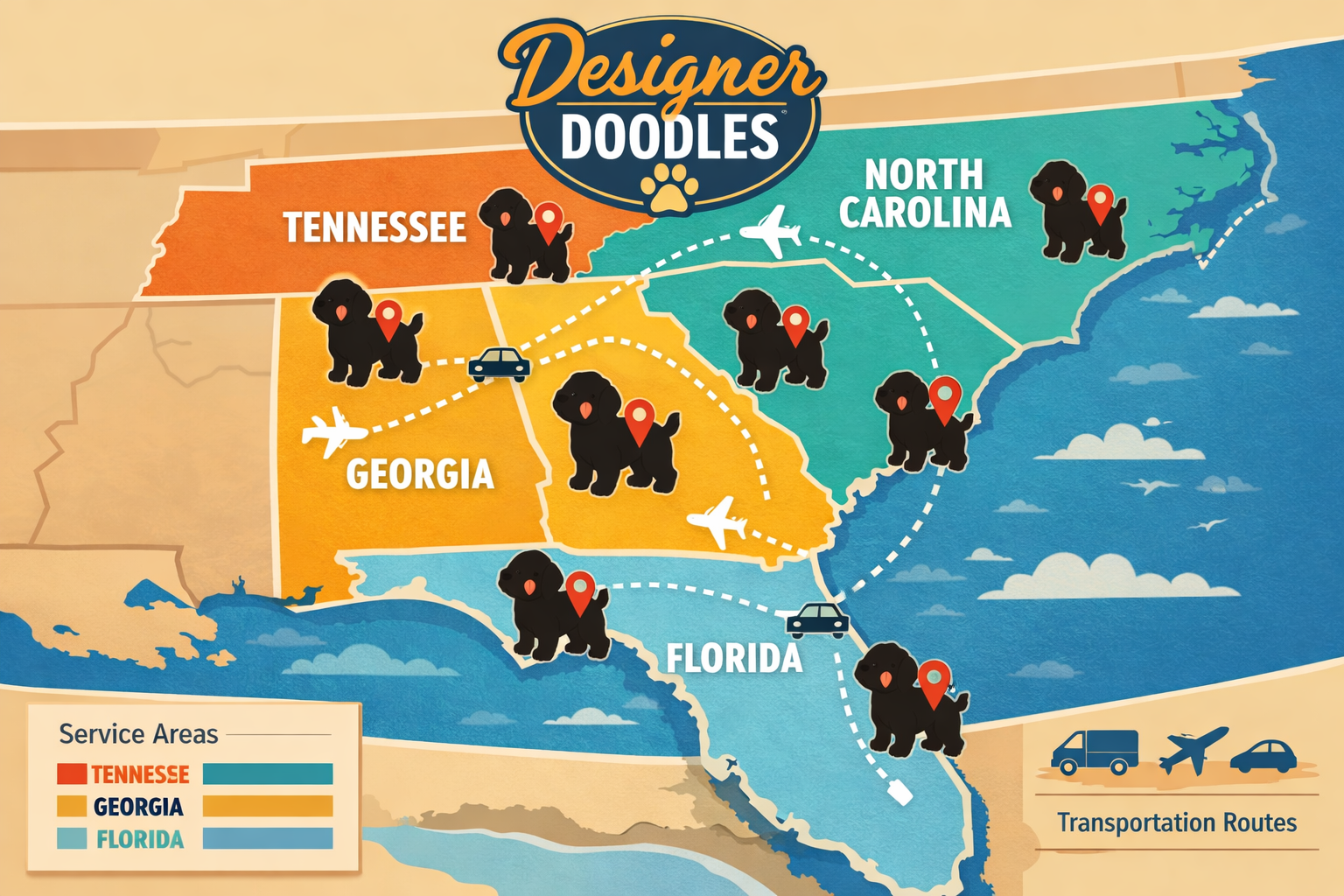 Designer DOODLES

TENNESSEE

NORTH CAROLINA

GEORGIA

FLORIDA

Service Areas
TENNESSE
GEORGIA
FLORIDA

Transportation Routes