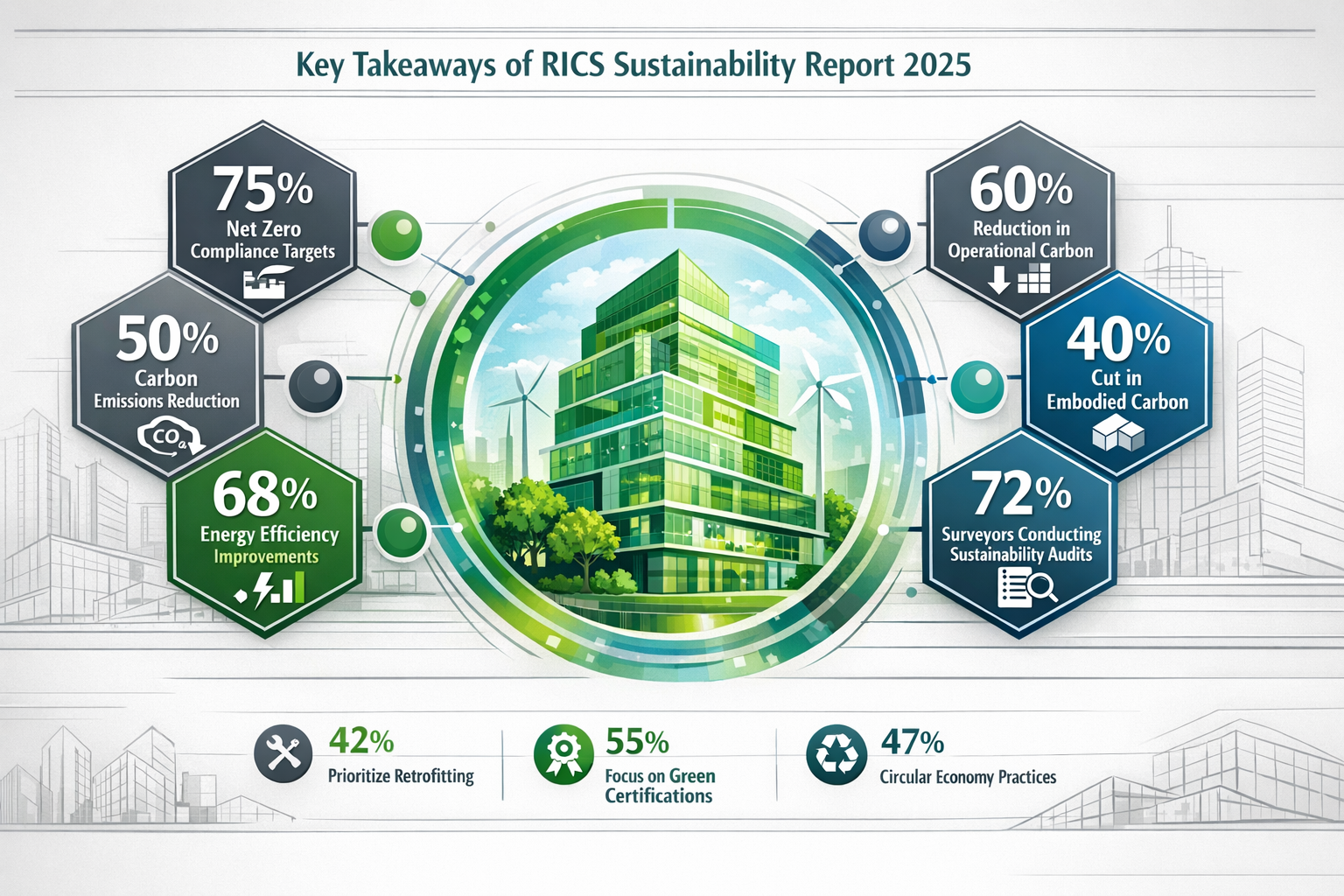 Key Takeaways of RICS Sustainability Report 2025

75%
Net Zero Compliance Targets

50%
Carbon Emissions Reduction
$CO_2$

68%
Energy Efficiency Improvements

60%
Reduction in Operational Carbon

40%
Cut in Embodied Carbon

72%
Surveyors Conducting Sustainability Audits

42%
Prioritize Retrofitting

55%
Focus on Green Certifications

47%
Circular Economy Practices