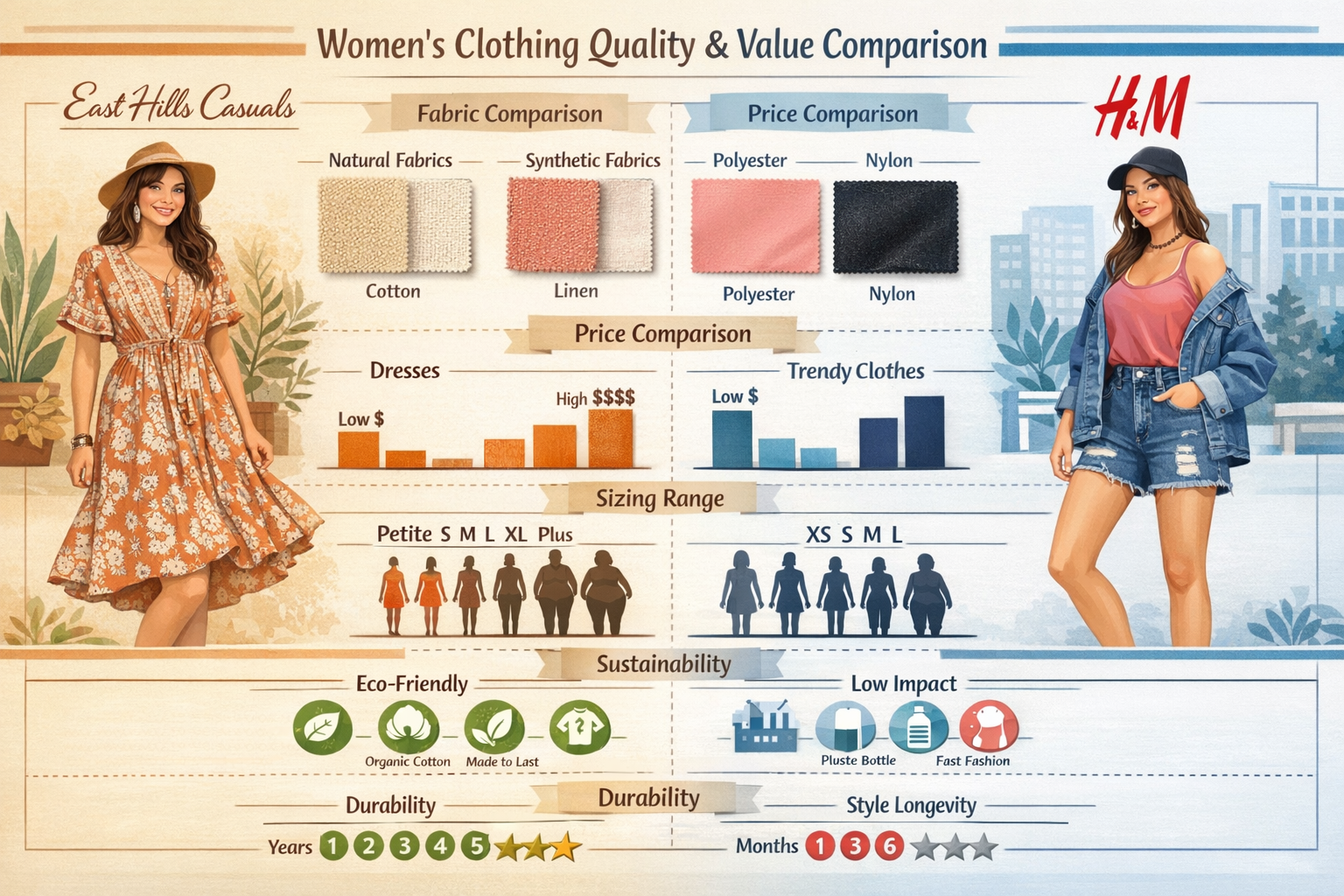 Women's Clothing Quality & Value Comparison

East Hills Casuals

H&M

Fabric Comparison

Price Comparison

Natural Fabrics

Synthetic Fabrics

Polyester

Nylon

Cotton

Linen

Polyester

Nylon

Price Comparison

Dresses

Trendy Clothes

Low $

High $$$$

Low $

Sizing Range

Petite S M L XL Plus

XS S M L

Sustainability

Eco-Friendly

Low Impact

Organic Cotton

Made to Last

Pluste Bottle

Fast Fashion

Durability

Durability

Style Longevity

Years 1 2 3 4 5

Months 1 3 6