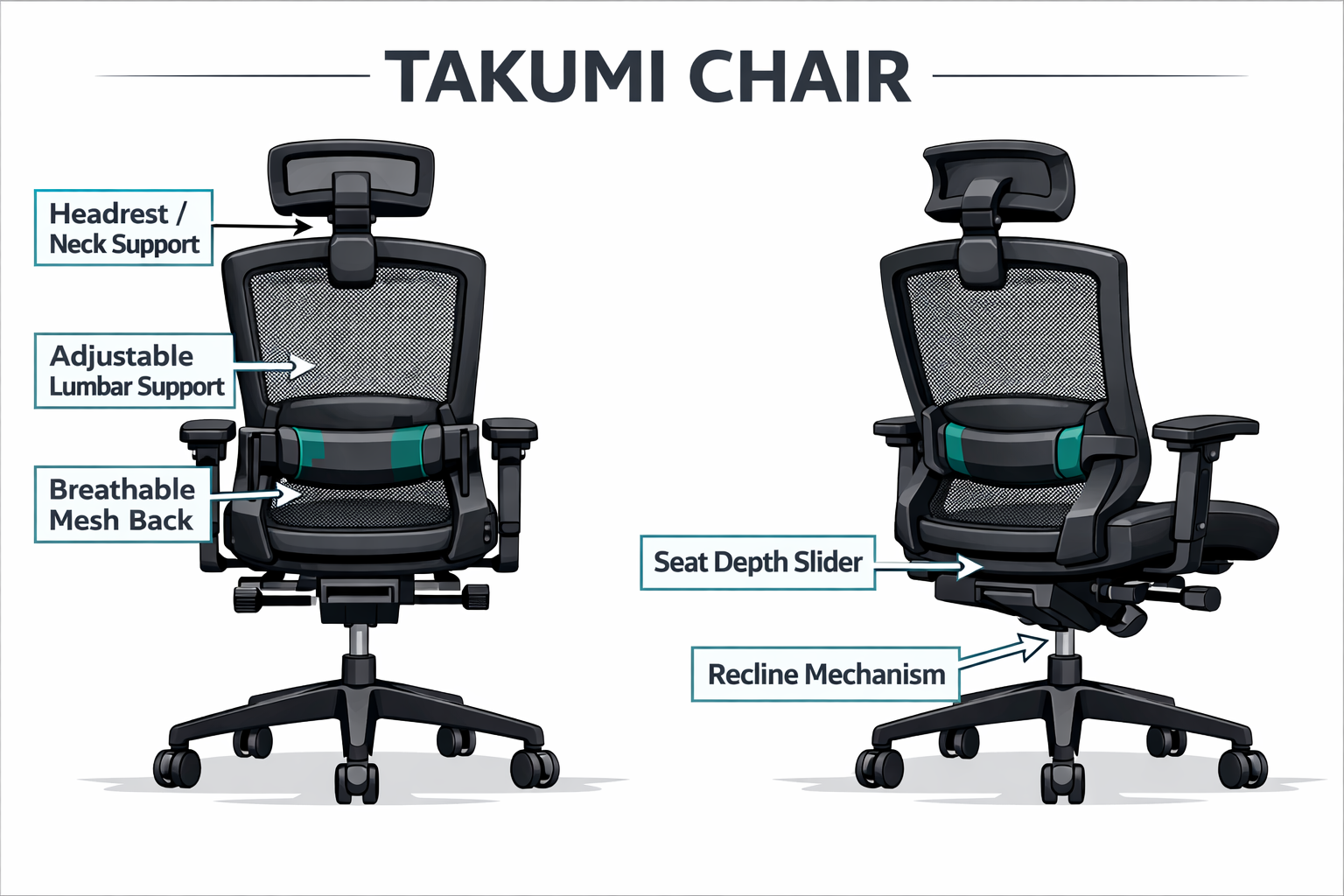 TAKUMI CHAIR

Headrest / Neck Support

Adjustable Lumbar Support

Breathable Mesh Back

Seat Depth Slider

Recline Mechanism