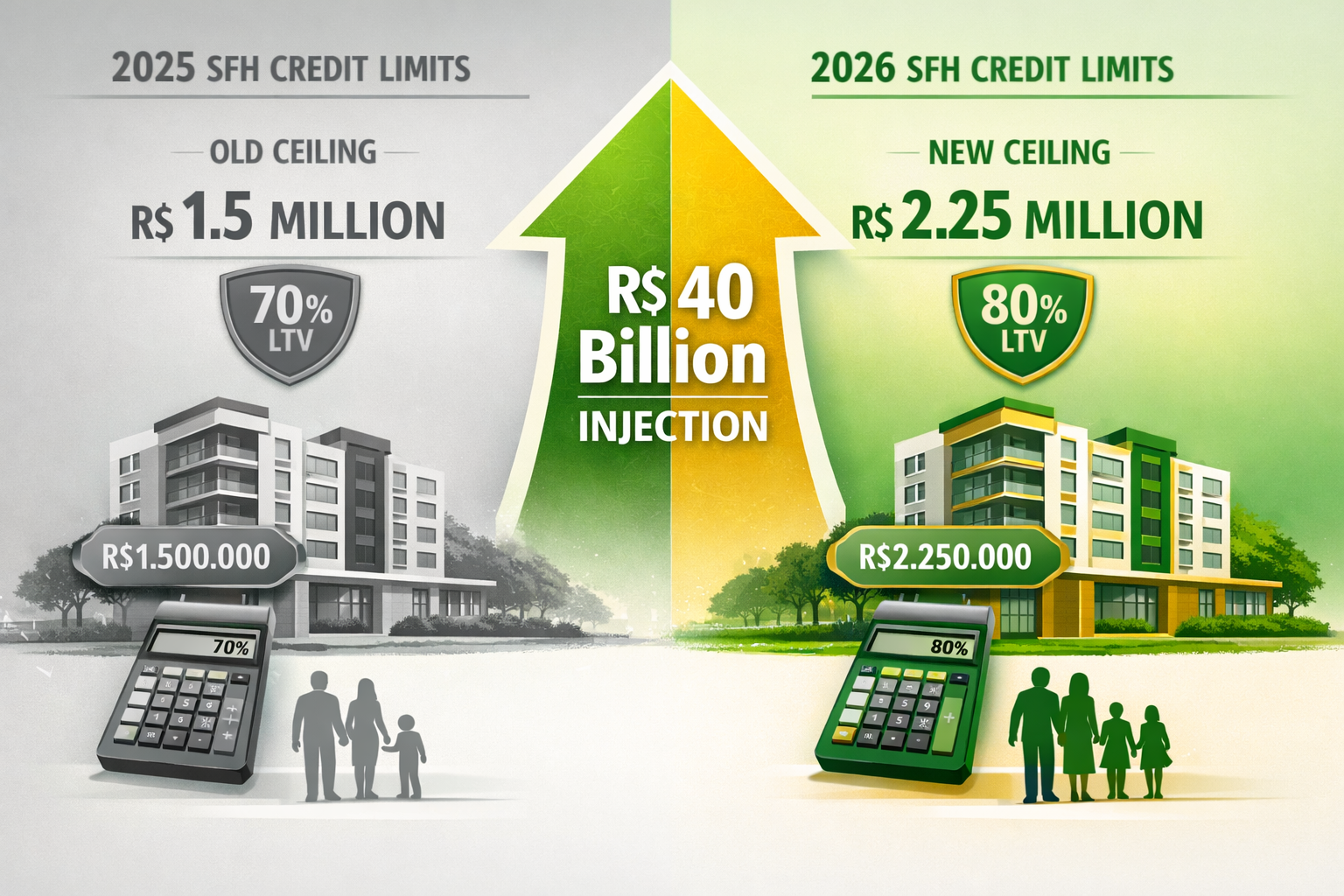 2025 SFH CREDIT LIMITS

OLD CEILING

R$ 1.5 MILLION

70%
LTV

R$1.500.000

70%

R$ 40
Billion
INJECTION

2026 SFH CREDIT LIMITS

NEW CEILING

R$ 2.25 MILLION

80%
LTV

R$2.250.000

80%