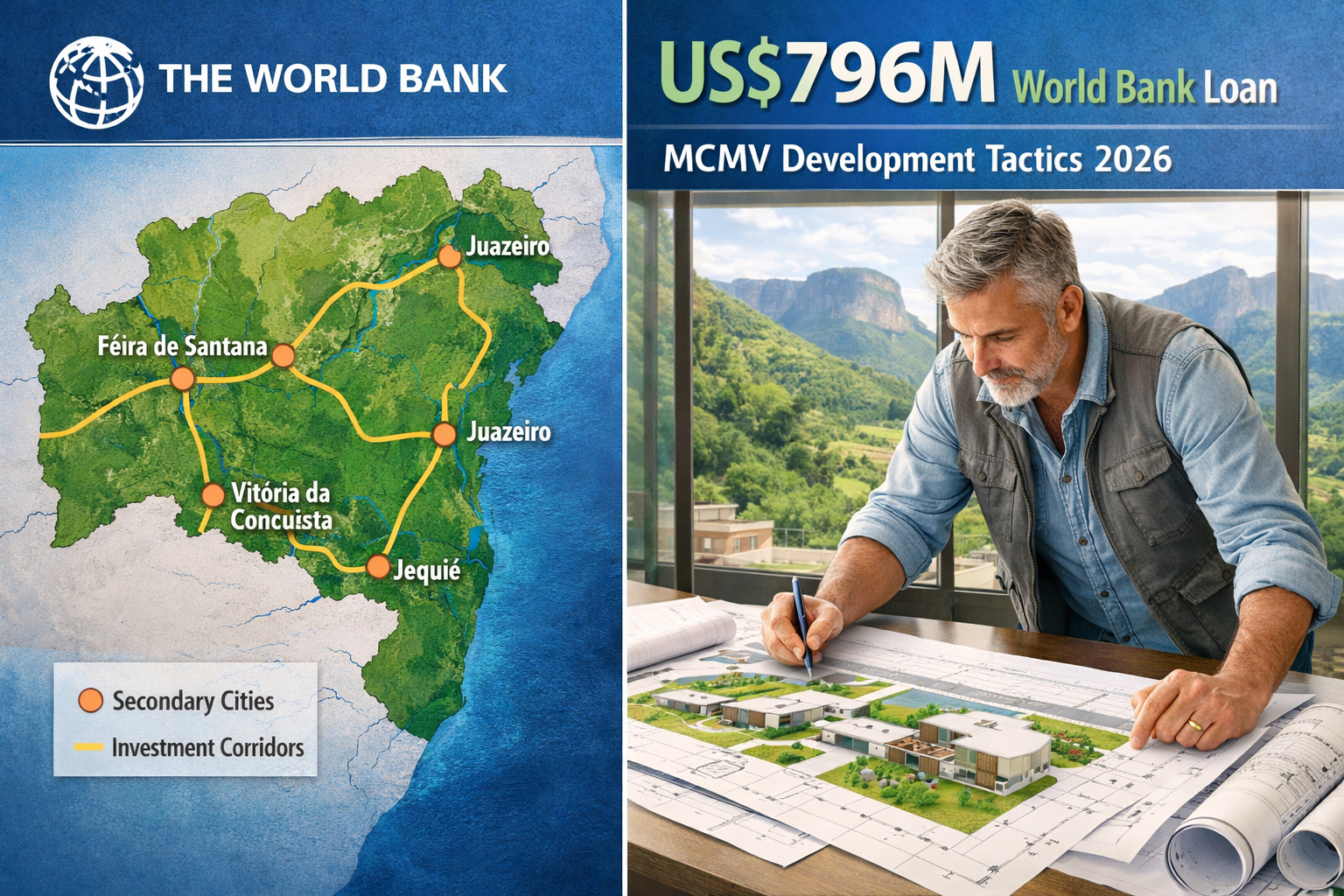 THE WORLD BANK

Juazeiro

Féira de Santana

Juazeiro

Vitória da Concuista

Jequié

Secondary Cities

Investment Corridors

US$796M World Bank Loan

MCMV Development Tactics 2026