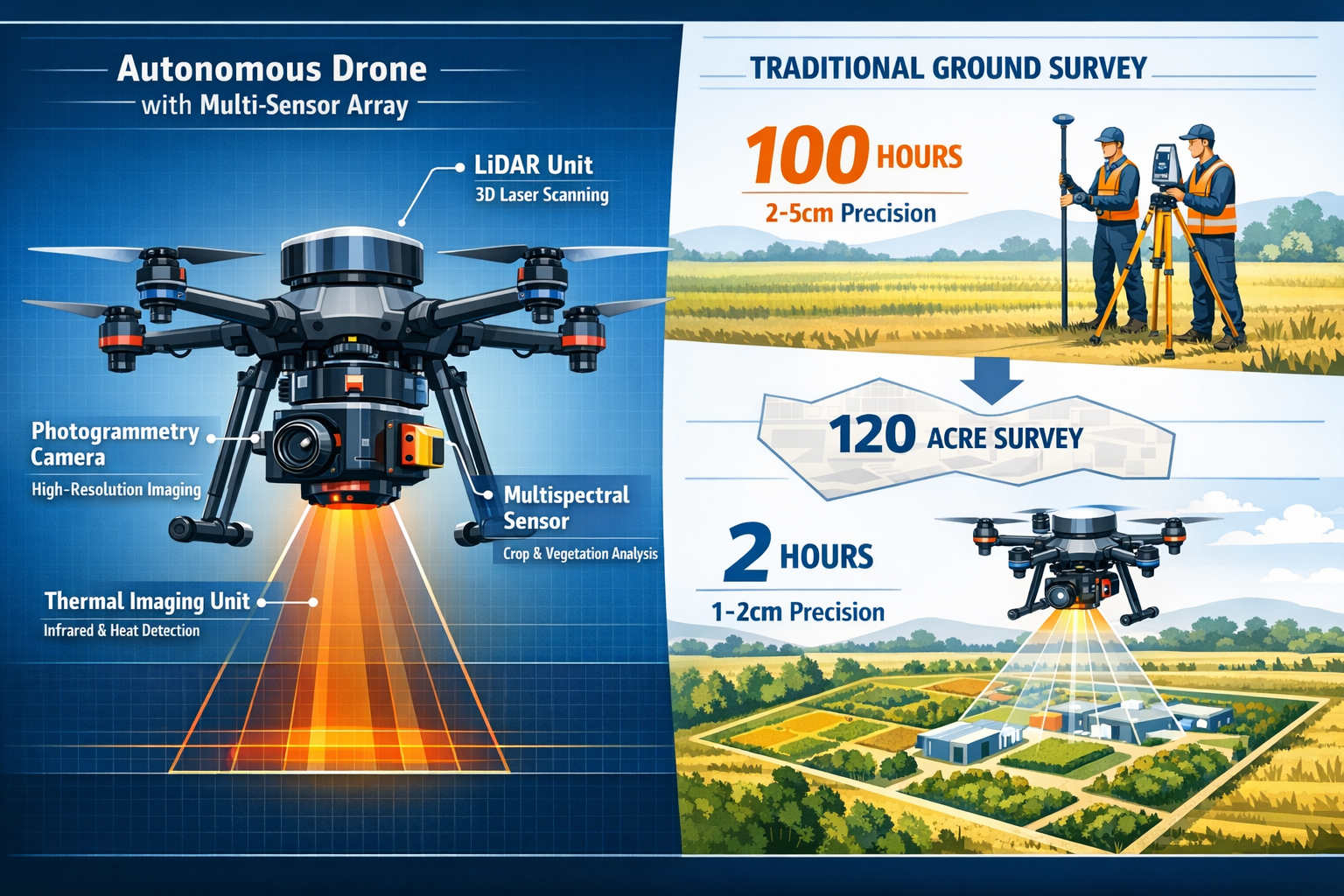 Autonomous Drone
with Multi-Sensor Array

LiDAR Unit
3D Laser Scanning

Photogrammetry Camera
High-Resolution Imaging

Multispectral Sensor
Crop & Vegetation Analysis

Thermal Imaging Unit
Infrared & Heat Detection

TRADITIONAL GROUND SURVEY

100 HOURS
2-5cm Precision

120 ACRE SURVEY

2 HOURS
1-2cm Precision