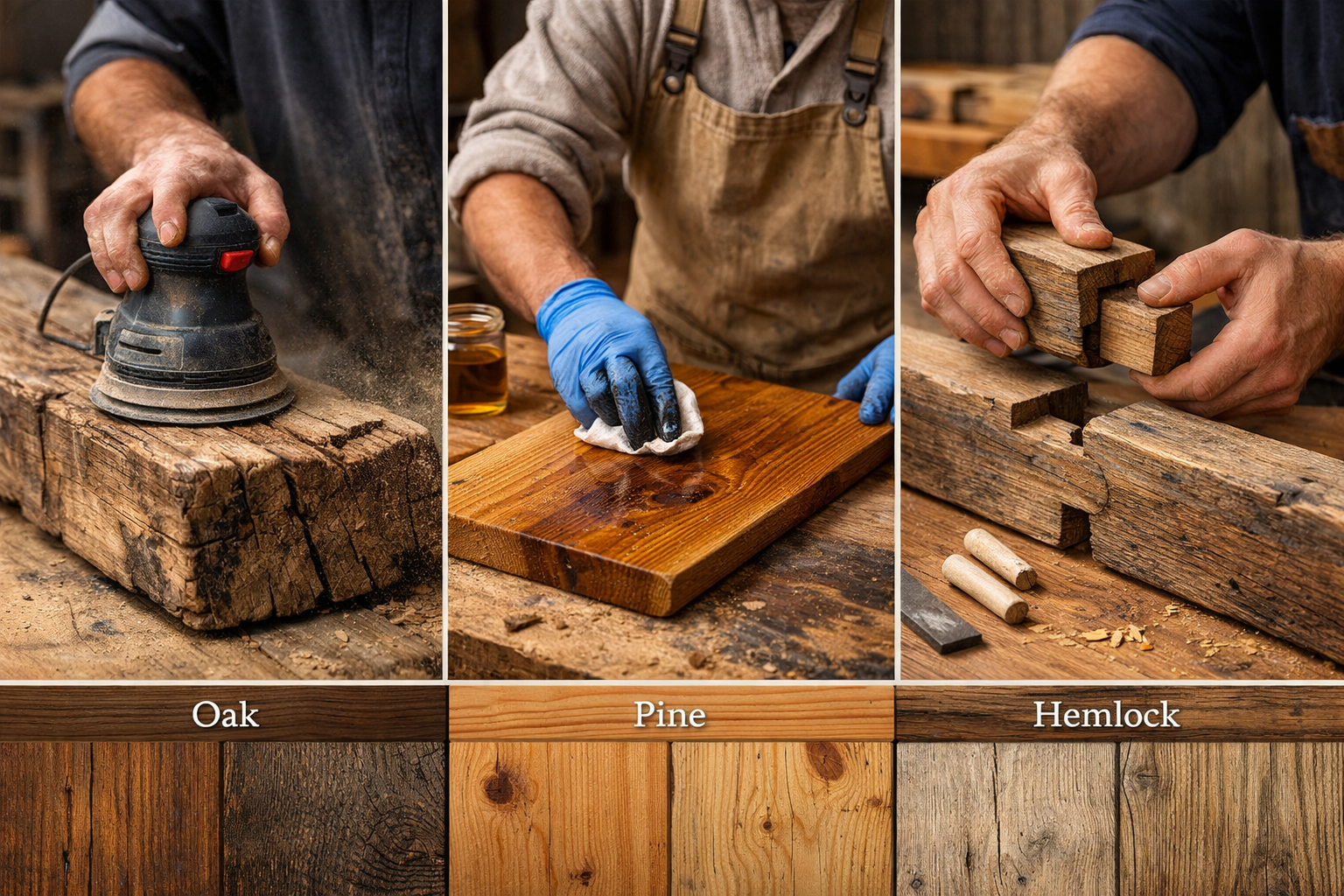 Oak

Pine

Hemlock