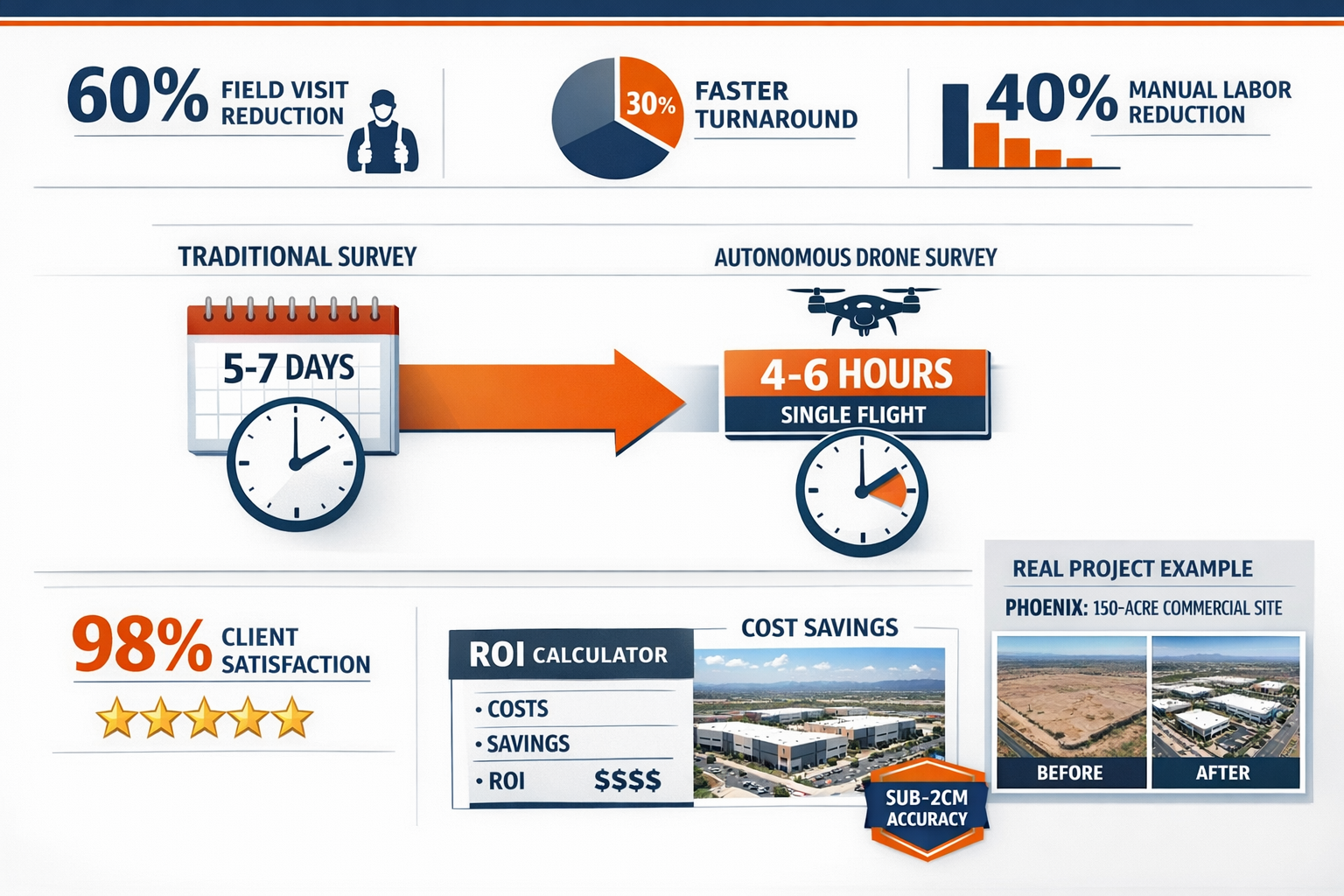 60% FIELD VISIT REDUCTION

30% FASTER TURNAROUND

40% MANUAL LABOR REDUCTION

TRADITIONAL SURVEY

5-7 DAYS

AUTONOMOUS DRONE SURVEY

4-6 HOURS

SINGLE FLIGHT

98% CLIENT SATISFACTION

ROI CALCULATOR

• COSTS
• SAVINGS
• ROI $$$$

COST SAVINGS

SUB-2CM ACCURACY

REAL PROJECT EXAMPLE

PHOENIX: 150-ACRE COMMERCIAL SITE

BEFORE

AFTER