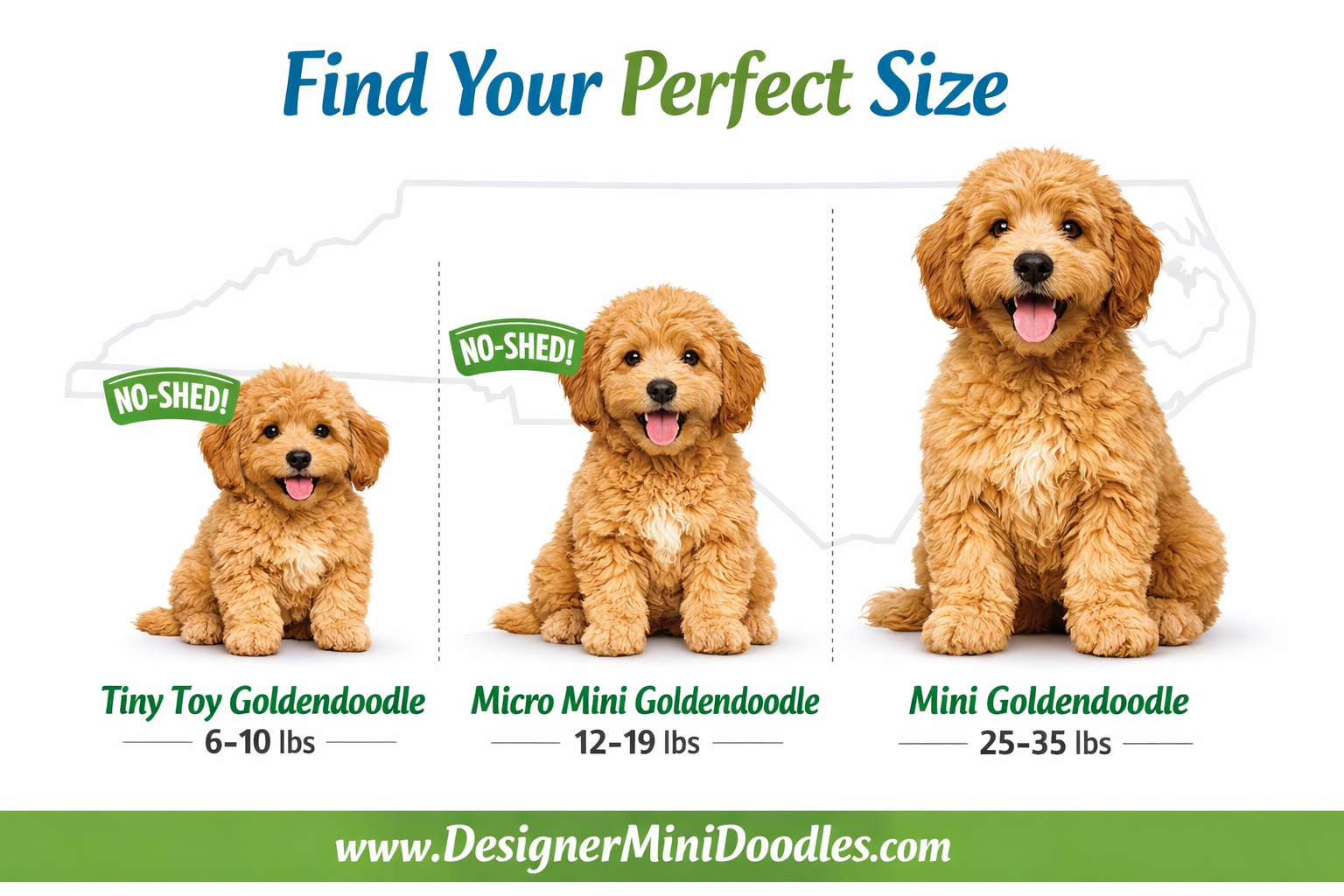 Find Your Perfect Size

NO-SHED!

NO-SHED!

Tiny Toy Goldendoodle
6-10 lbs

Micro Mini Goldendoodle
12-19 lbs

Mini Goldendoodle
25-35 lbs

www.DesignerMiniDoodles.com