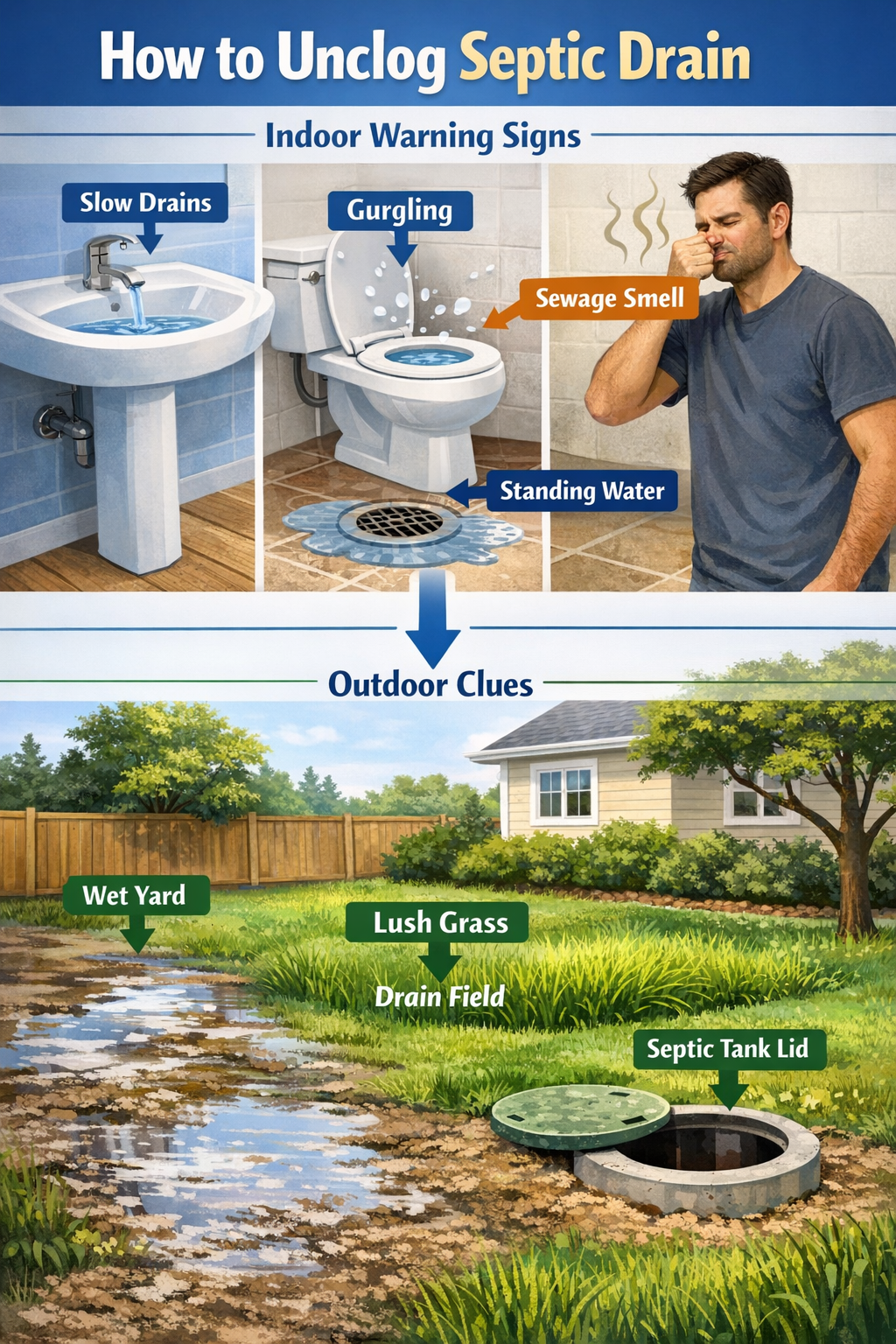 How to Unclog Septic Drain

Indoor Warning Signs

Slow Drains

Gurgling

Sewage Smell

Standing Water

Outdoor Clues

Wet Yard

Lush Grass

Drain Field

Septic Tank Lid