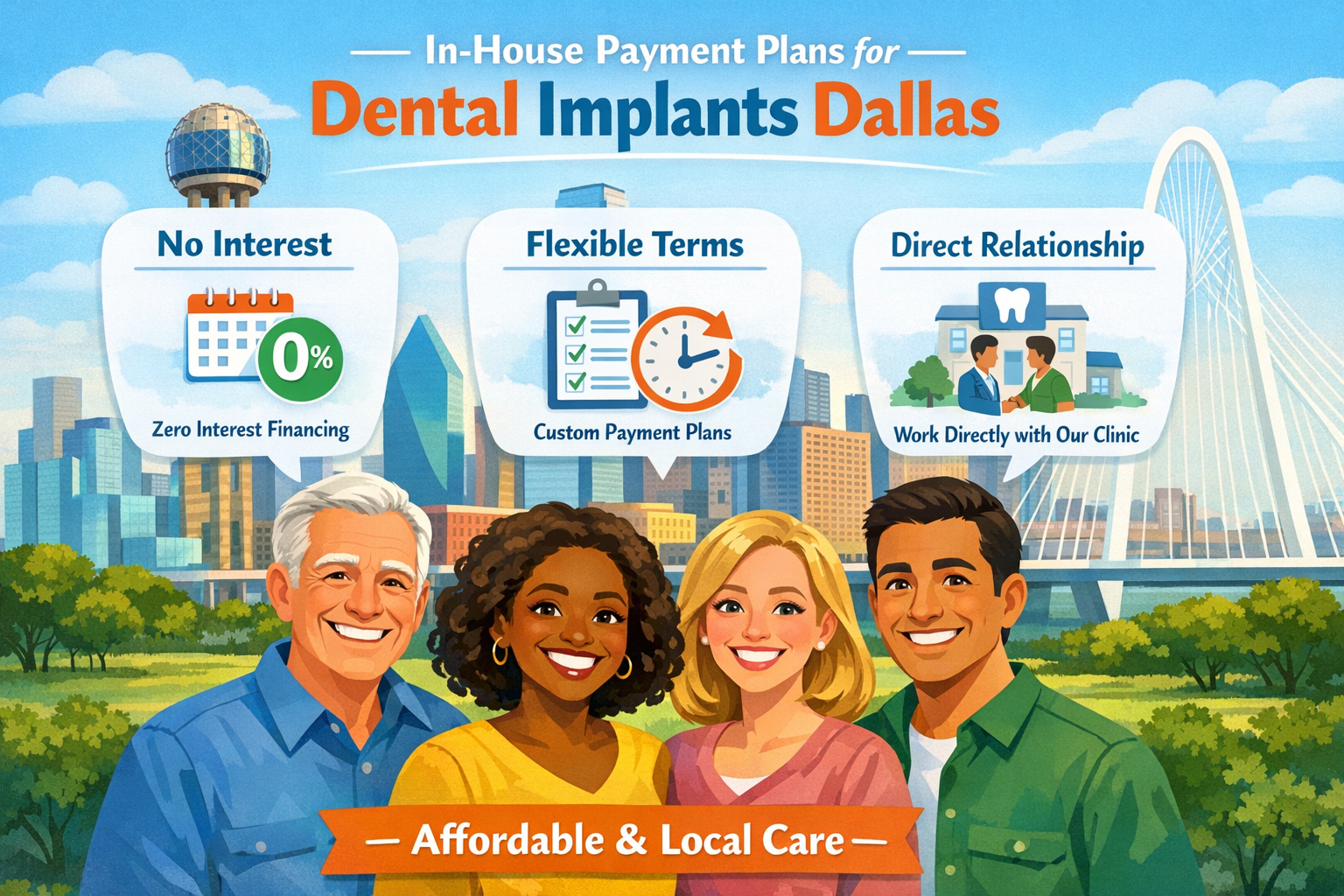 In-House Payment Plans for
Dental Implants Dallas

No Interest
0%
Zero Interest Financing

Flexible Terms
Custom Payment Plans

Direct Relationship
Work Directly with Our Clinic

Affordable & Local Care