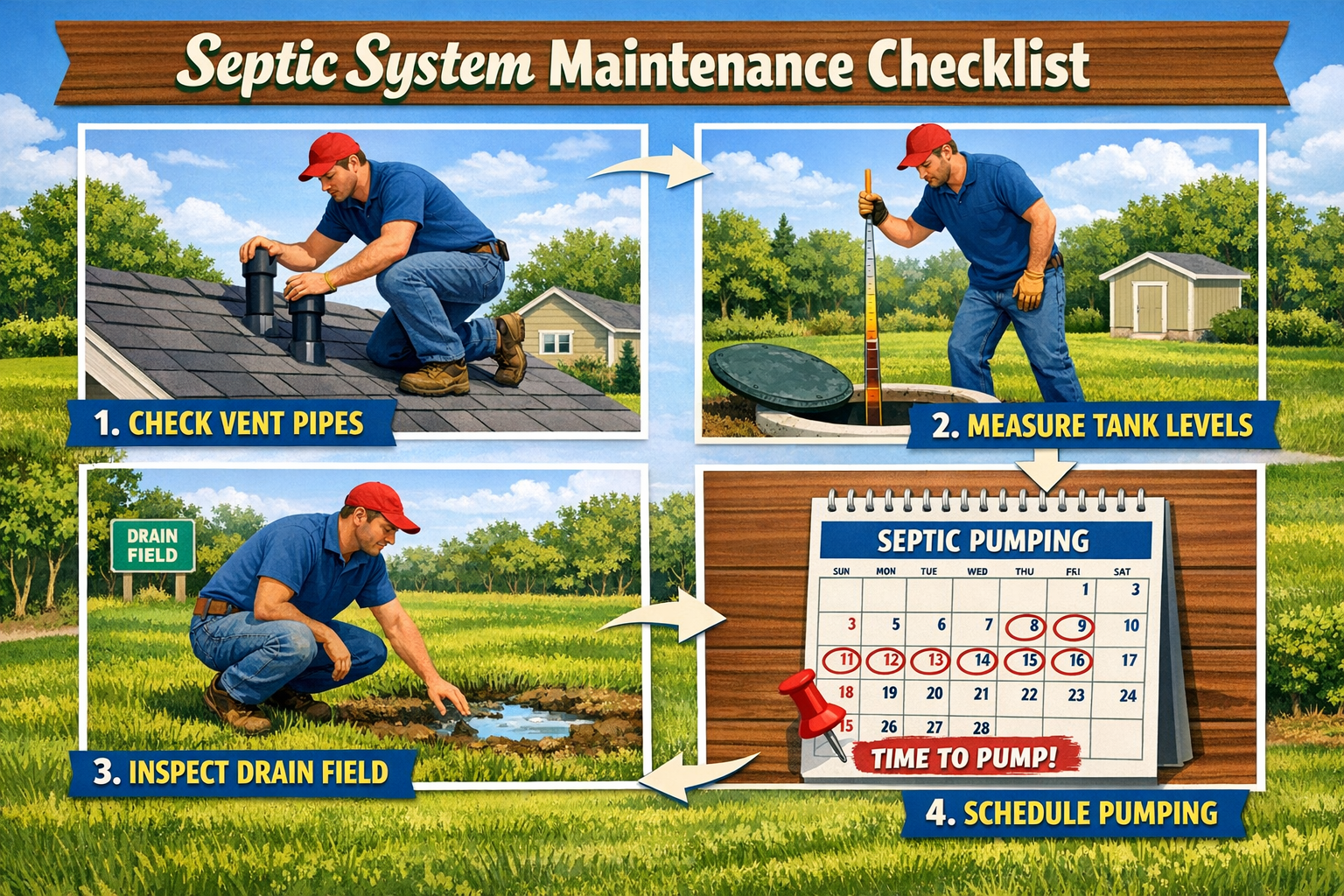 Septic System Maintenance Checklist

1. CHECK VENT PIPES

2. MEASURE TANK LEVELS

DRAIN FIELD

3. INSPECT DRAIN FIELD

SEPTIC PUMPING

| SUN | MON | TUE | WED | THU | FRI | SAT |
|---|---|---|---|---|---|---|
| | | | | | 1 | 3 |
| 3 | 5 | 6 | 7 | 8 | 9 | 10 |
| 11 | 12 | 13 | 14 | 15 | 16 | 17 |
| 18 | 19 | 20 | 21 | 22 | 23 | 24 |
| 15 | 26 | 27 | 28 | | | |

TIME TO PUMP!

4. SCHEDULE PUMPING