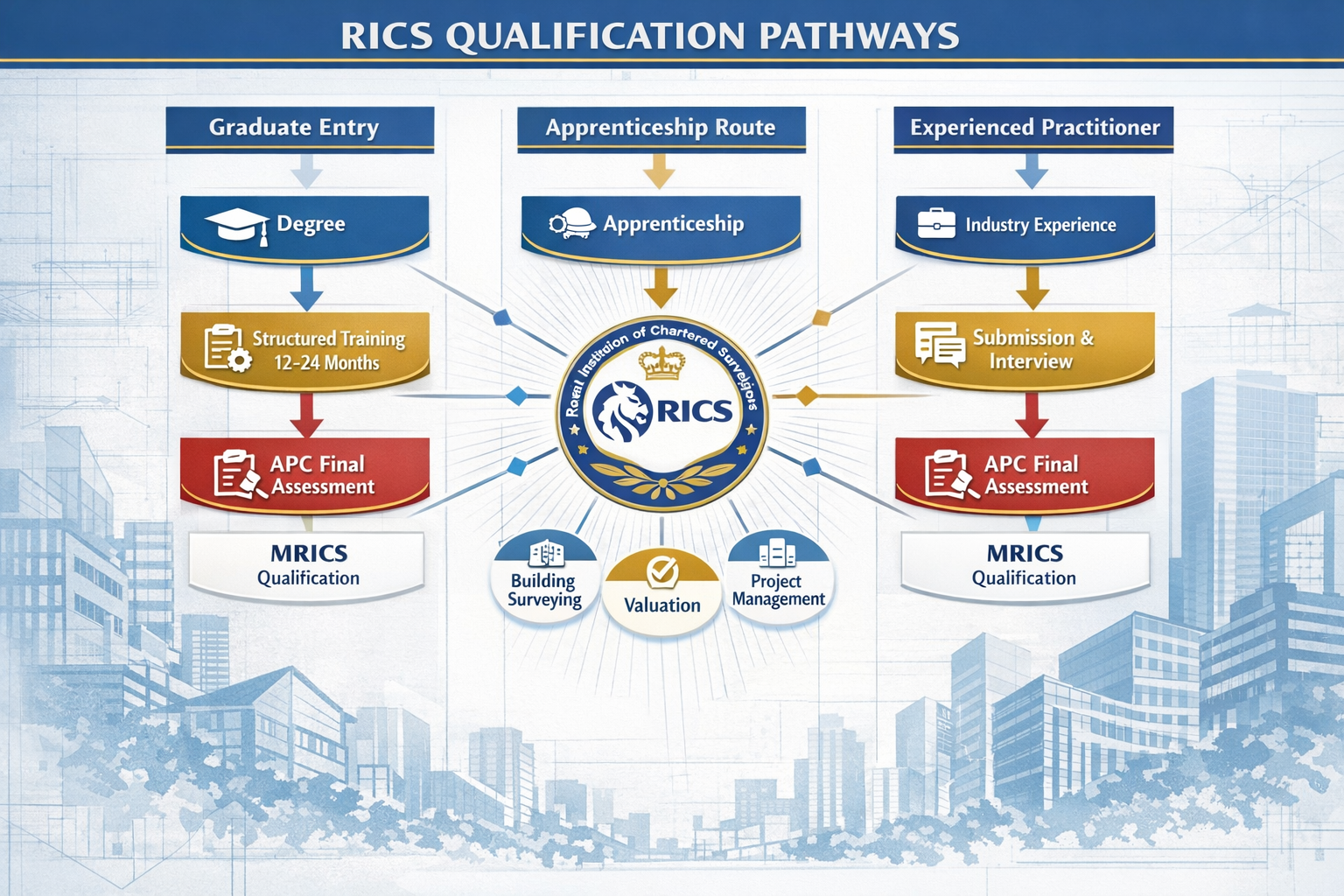 RICS QUALIFICATION PATHWAYS

Graduate Entry

Degree

Structured Training 12-24 Months

APC Final Assessment

MRICS Qualification

Apprenticeship Route

Apprenticeship

Royal Institution of Chartered Surveyors

RICS

Building Surveying

Valuation

Project Management

Experienced Practitioner

Industry Experience

Submission & Interview

APC Final Assessment

MRICS Qualification