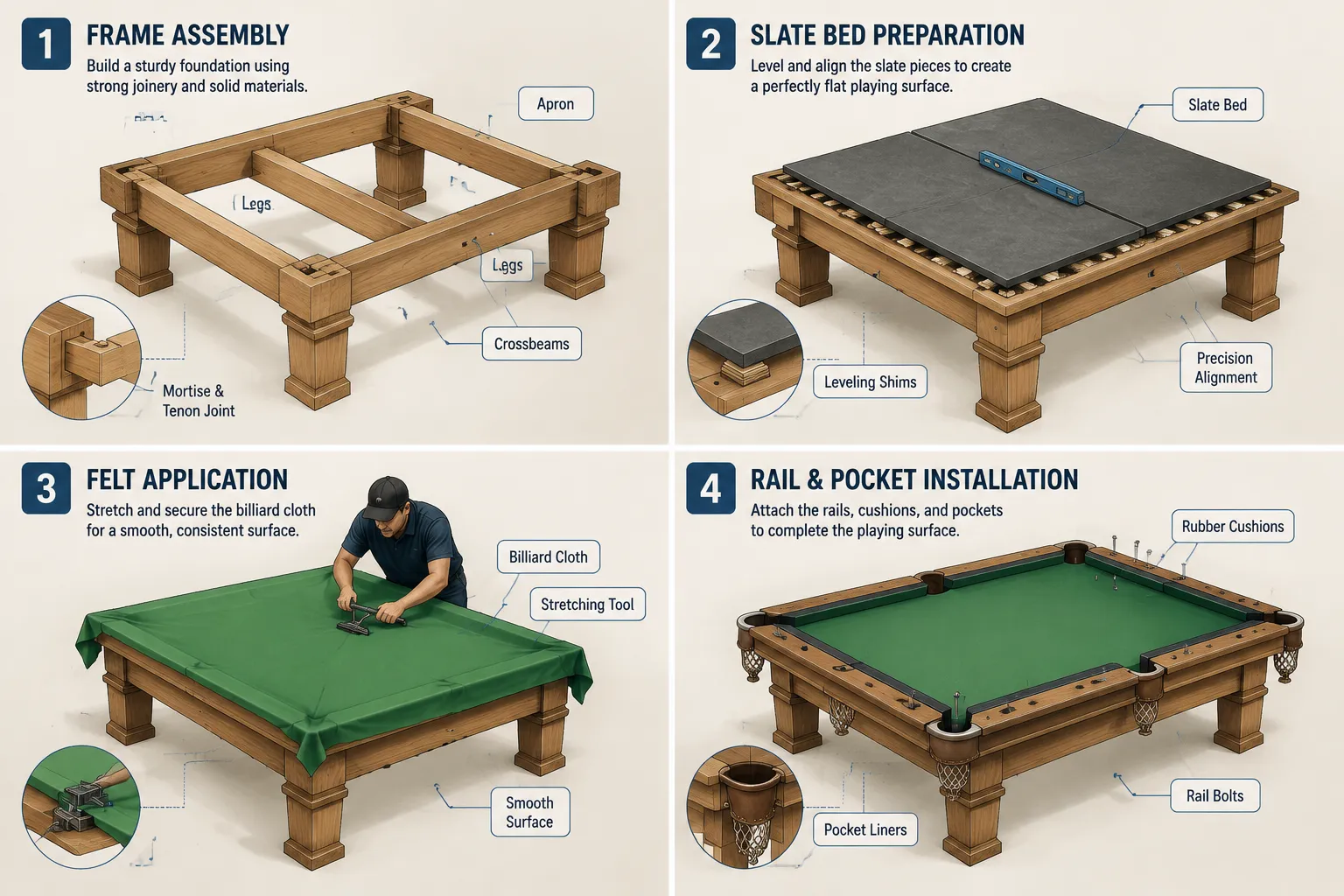 1 FRAME ASSEMBLY
Build a sturdy foundation using strong joinery and solid materials.

Apron

Legs

Legs

Crossbeams

Mortise & Tenon Joint

2 SLATE BED PREPARATION
Level and align the slate pieces to create a perfectly flat playing surface.

Slate Bed

Leveling Shims

Precision Alignment

3 FELT APPLICATION
Stretch and secure the billiard cloth for a smooth, consistent surface.

Billiard Cloth

Stretching Tool

Smooth Surface

4 RAIL & POCKET INSTALLATION
Attach the rails, cushions, and pockets to complete the playing surface.

Rubber Cushions

Rail Bolts

Pocket Liners