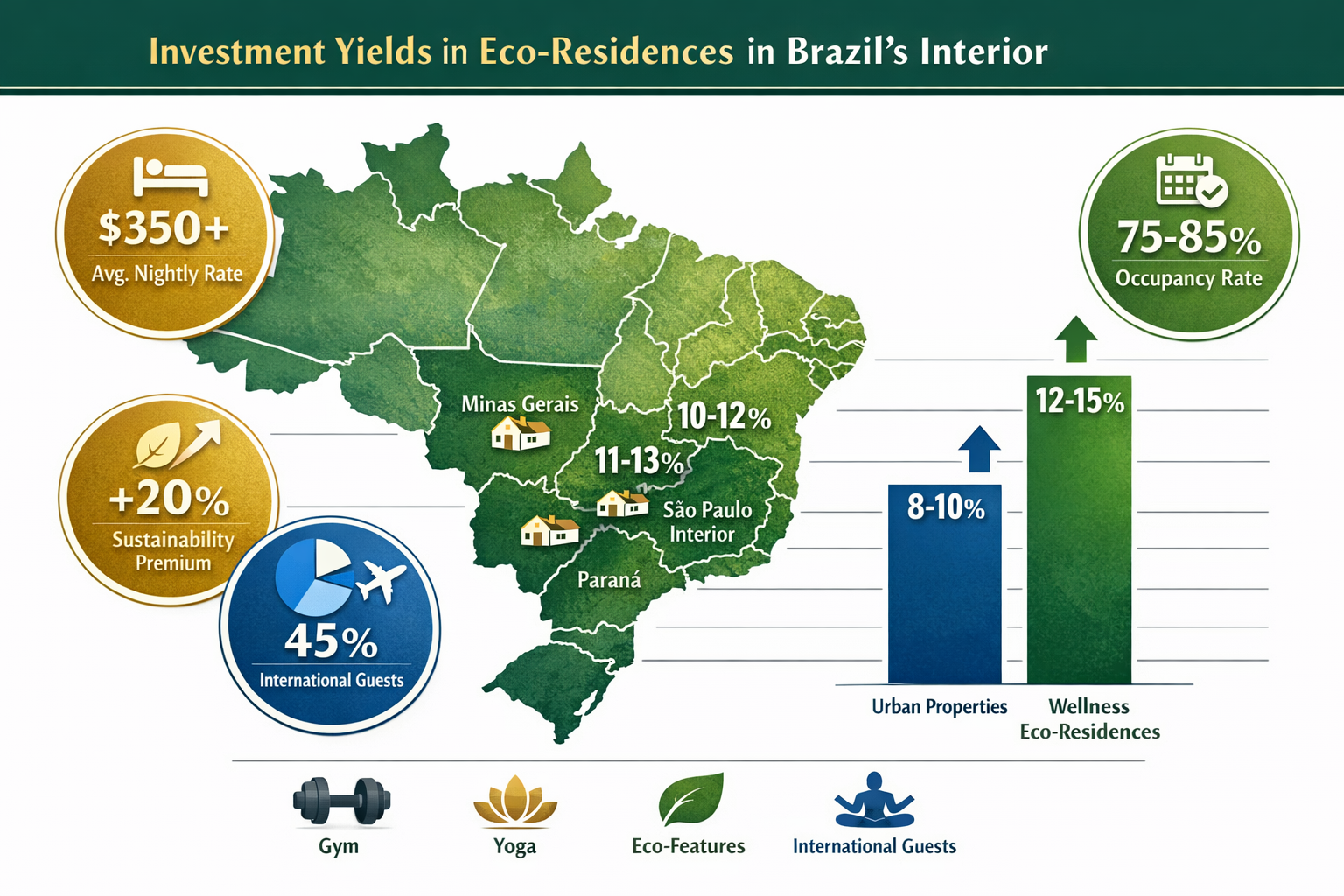 Investment Yields in Eco-Residences in Brazil's Interior

$350+
Avg. Nightly Rate

+20%
Sustainability Premium

45%
International Guests

Minas Gerais

10-12%

11-13%

São Paulo Interior

Paraná

75-85%
Occupancy Rate

8-10%

12-15%

Urban Properties

Wellness Eco-Residences

Gym

Yoga

Eco-Features

International Guests