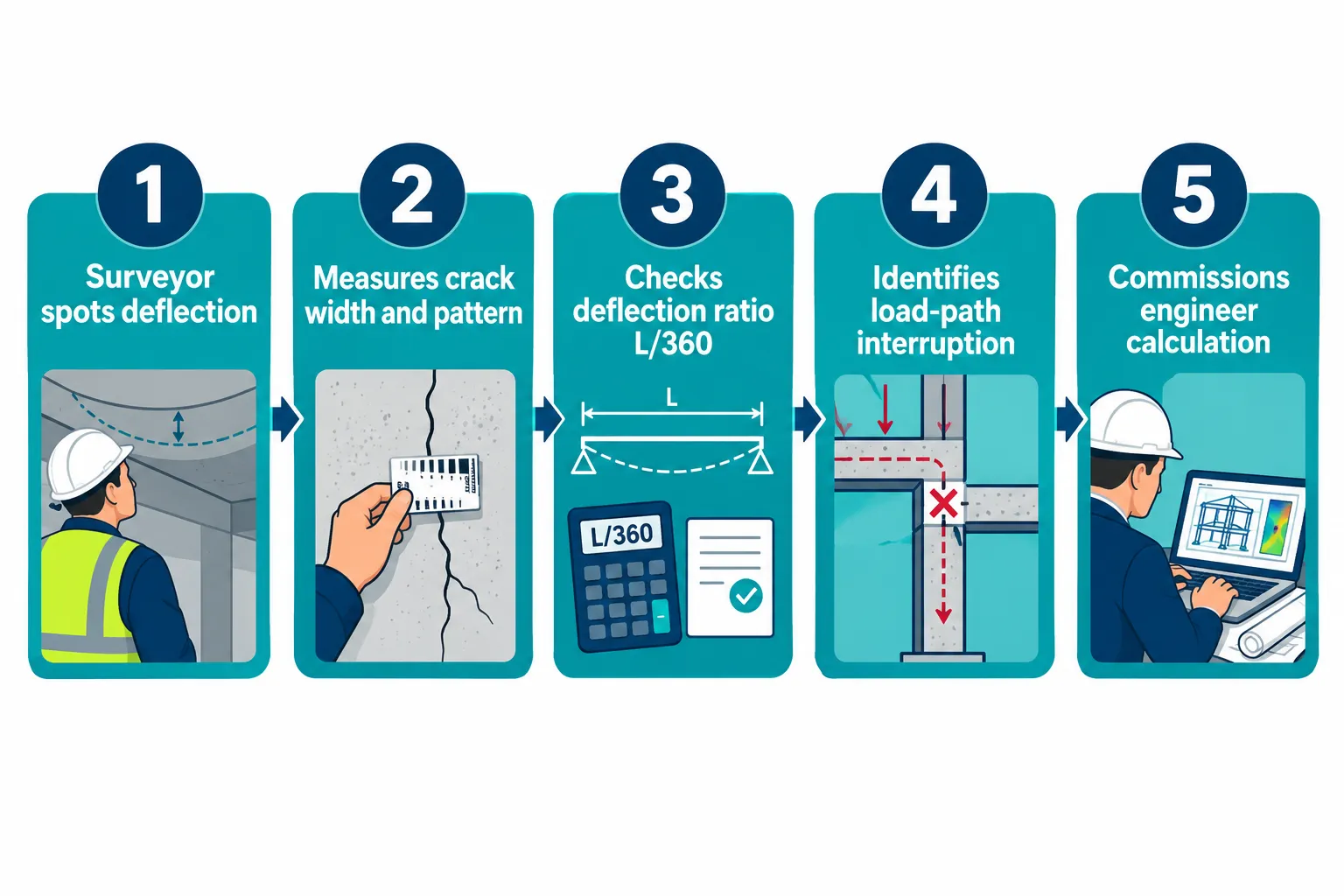 1
Surveyor spots deflection

2
Measures crack width and pattern

3
Checks deflection ratio L/360

L

L/360

4
Identifies load-path interruption

5
Commissions engineer calculation