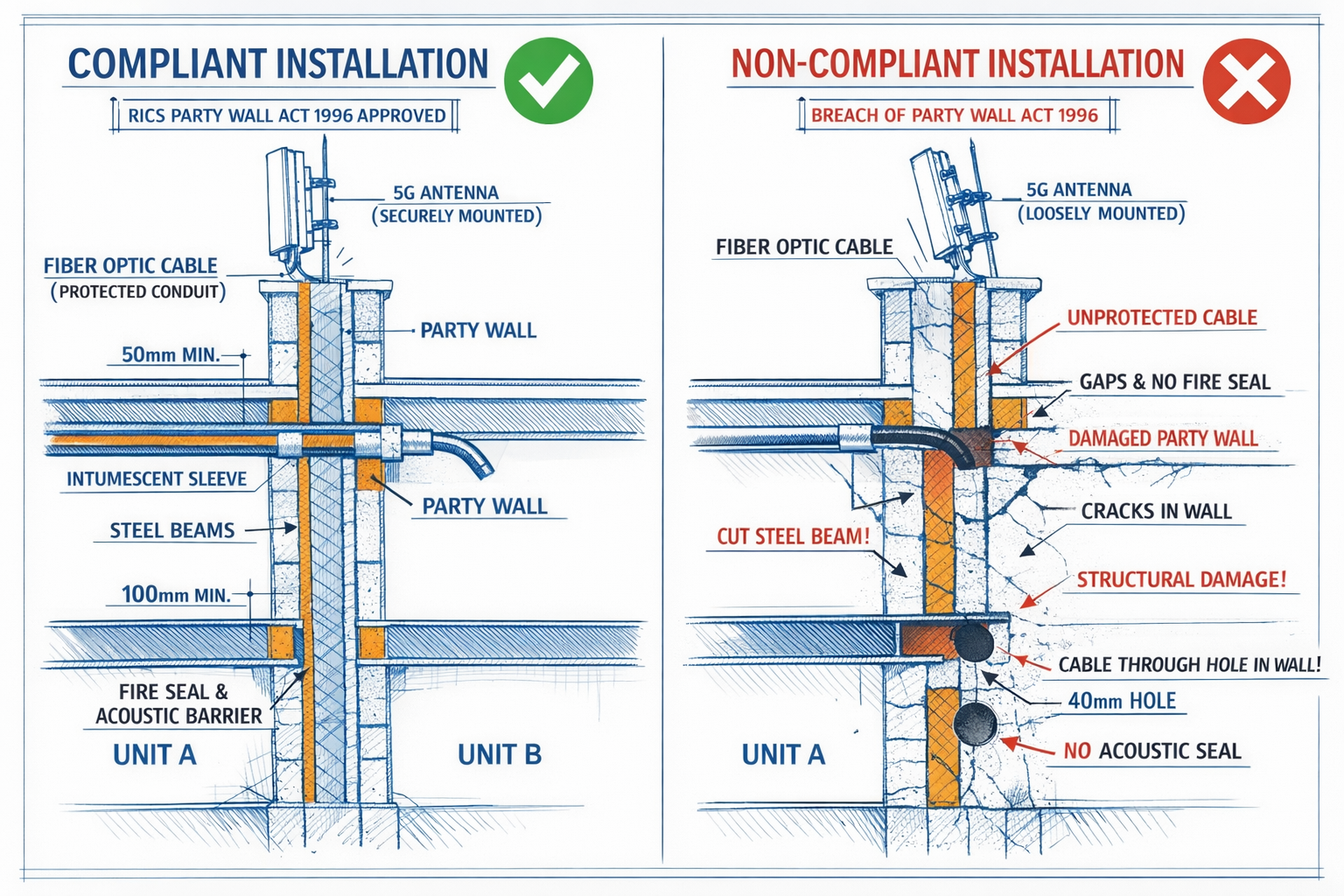 COMPLIANT INSTALLATION

RICS PARTY WALL ACT 1996 APPROVED

5G ANTENNA
(SECURELY MOUNTED)

FIBER OPTIC CABLE
(PROTECTED CONDUIT)

PARTY WALL

50mm MIN.

INTUMESCENT SLEEVE

PARTY WALL

STEEL BEAMS

100mm MIN.

FIRE SEAL & ACOUSTIC BARRIER

UNIT A

UNIT B

NON-COMPLIANT INSTALLATION

BREACH OF PARTY WALL ACT 1996

5G ANTENNA
(LOOSELY MOUNTED)

FIBER OPTIC CABLE

UNPROTECTED CABLE

GAPS & NO FIRE SEAL

DAMAGED PARTY WALL

CRACKS IN WALL

CUT STEEL BEAM!

STRUCTURAL DAMAGE!

CABLE THROUGH HOLE IN WALL!

40mm HOLE

NO ACOUSTIC SEAL

UNIT A