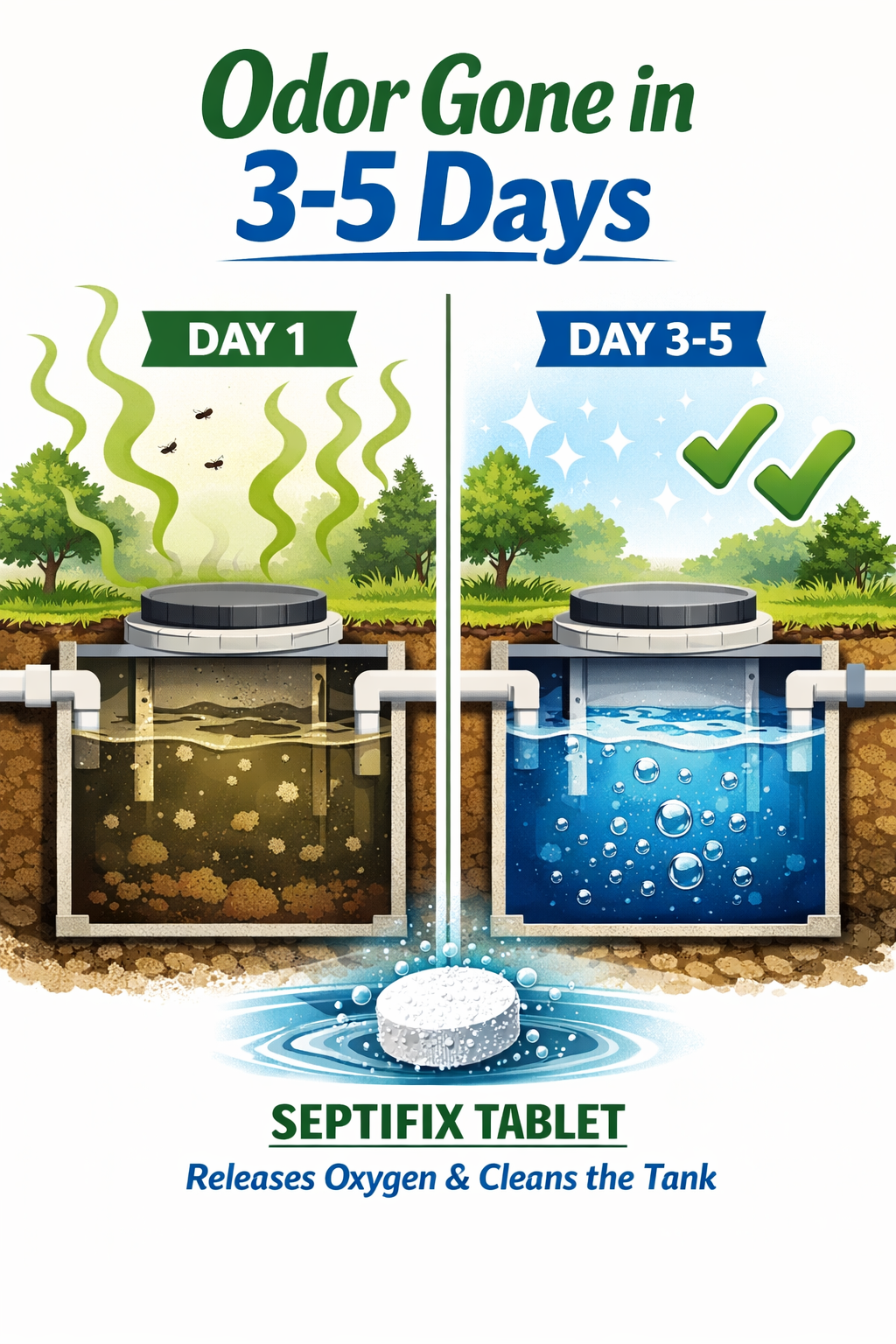 Odor Gone in 3-5 Days

DAY 1

DAY 3-5

SEPTIFIX TABLET

Releases Oxygen & Cleans the Tank