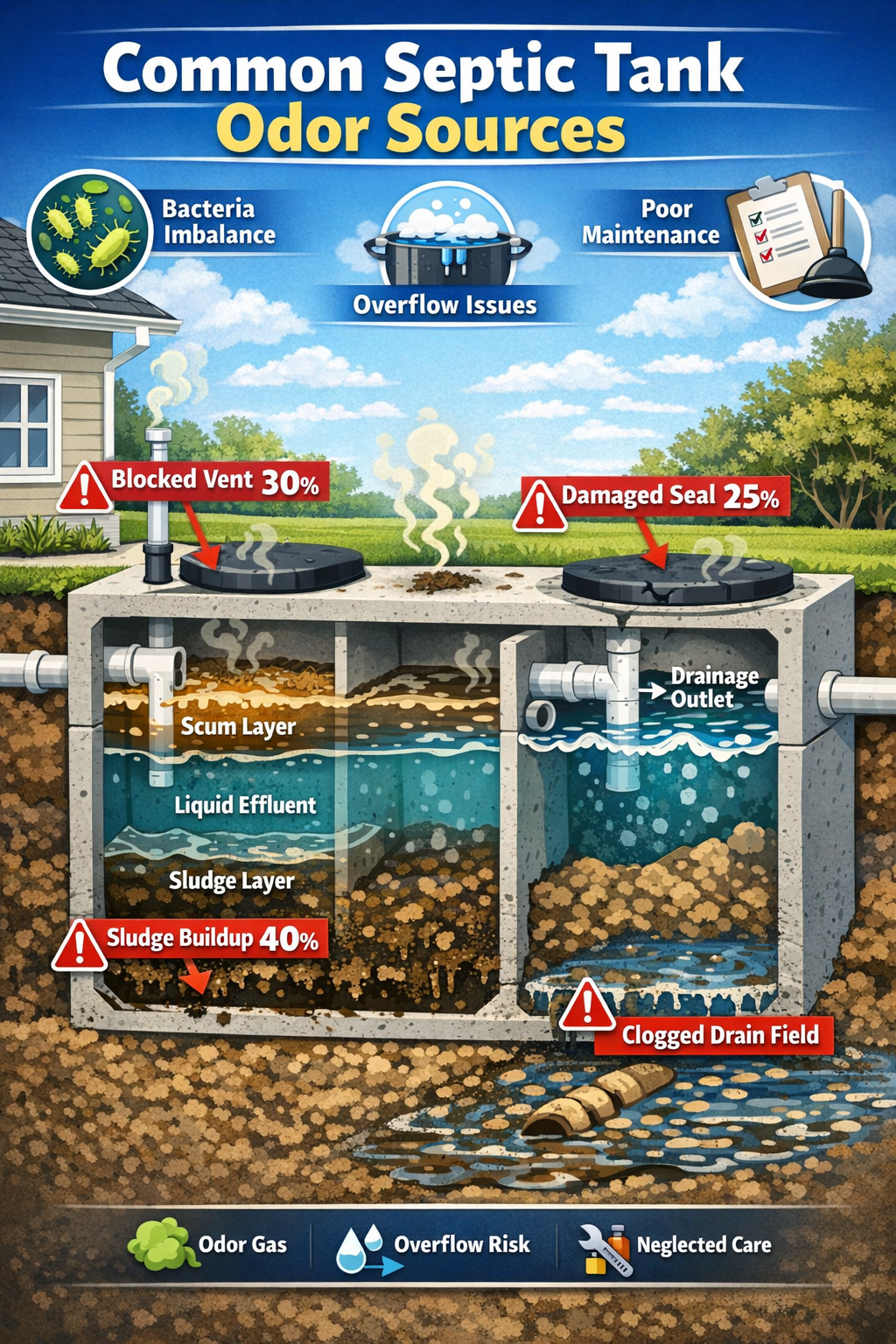 Common Septic Tank
Odor Sources

Bacteria Imbalance

Overflow Issues

Poor Maintenance

Blocked Vent 30%

Damaged Seal 25%

Drainage Outlet

Scum Layer

Liquid Effluent

Sludge Layer

Sludge Buildup 40%

Clogged Drain Field

Odor Gas

Overflow Risk

Neglected Care