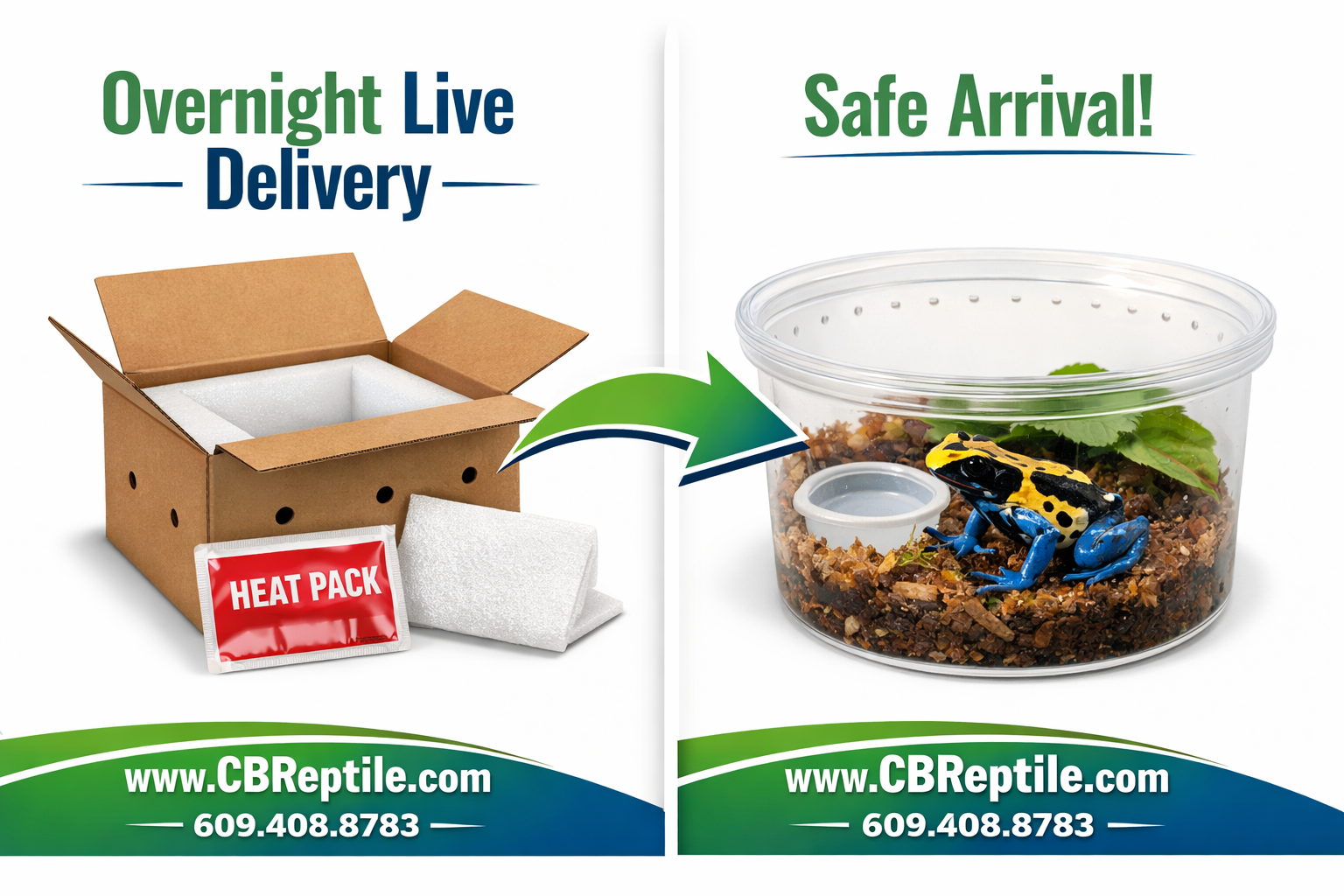 Overnight Live Delivery

HEAT PACK

www.CBReptile.com
609.408.8783

Safe Arrival!

www.CBReptile.com
609.408.8783