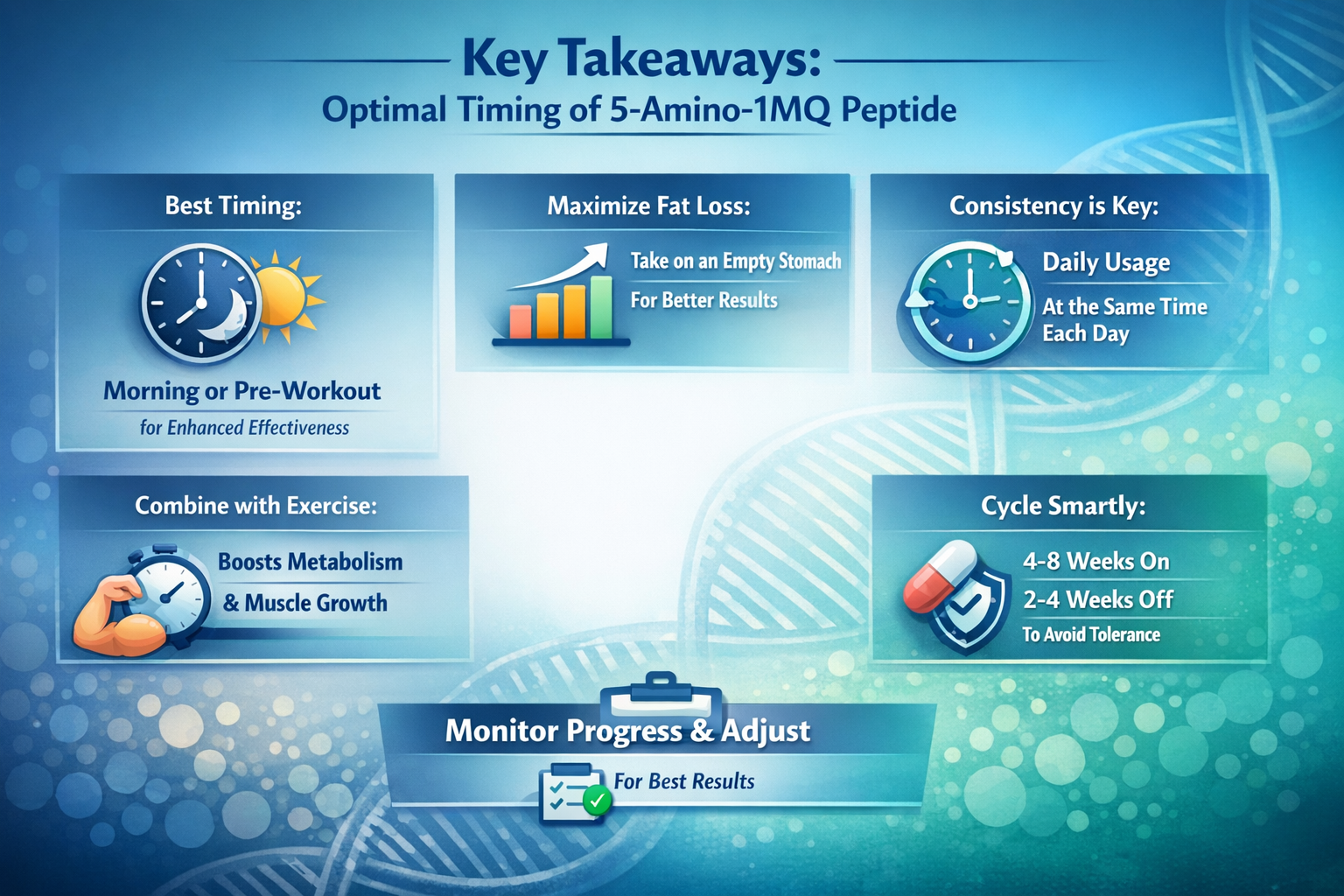 Key Takeaways:
Optimal Timing of 5-Amino-1MQ Peptide

Best Timing:
Morning or Pre-Workout
for Enhanced Effectiveness

Maximize Fat Loss:
Take on an Empty Stomach
For Better Results

Consistency is Key:
Daily Usage
At the Same Time Each Day

Combine with Exercise:
Boosts Metabolism
& Muscle Growth

Cycle Smartly:
4-8 Weeks On
2-4 Weeks Off
To Avoid Tolerance

Monitor Progress & Adjust
For Best Results