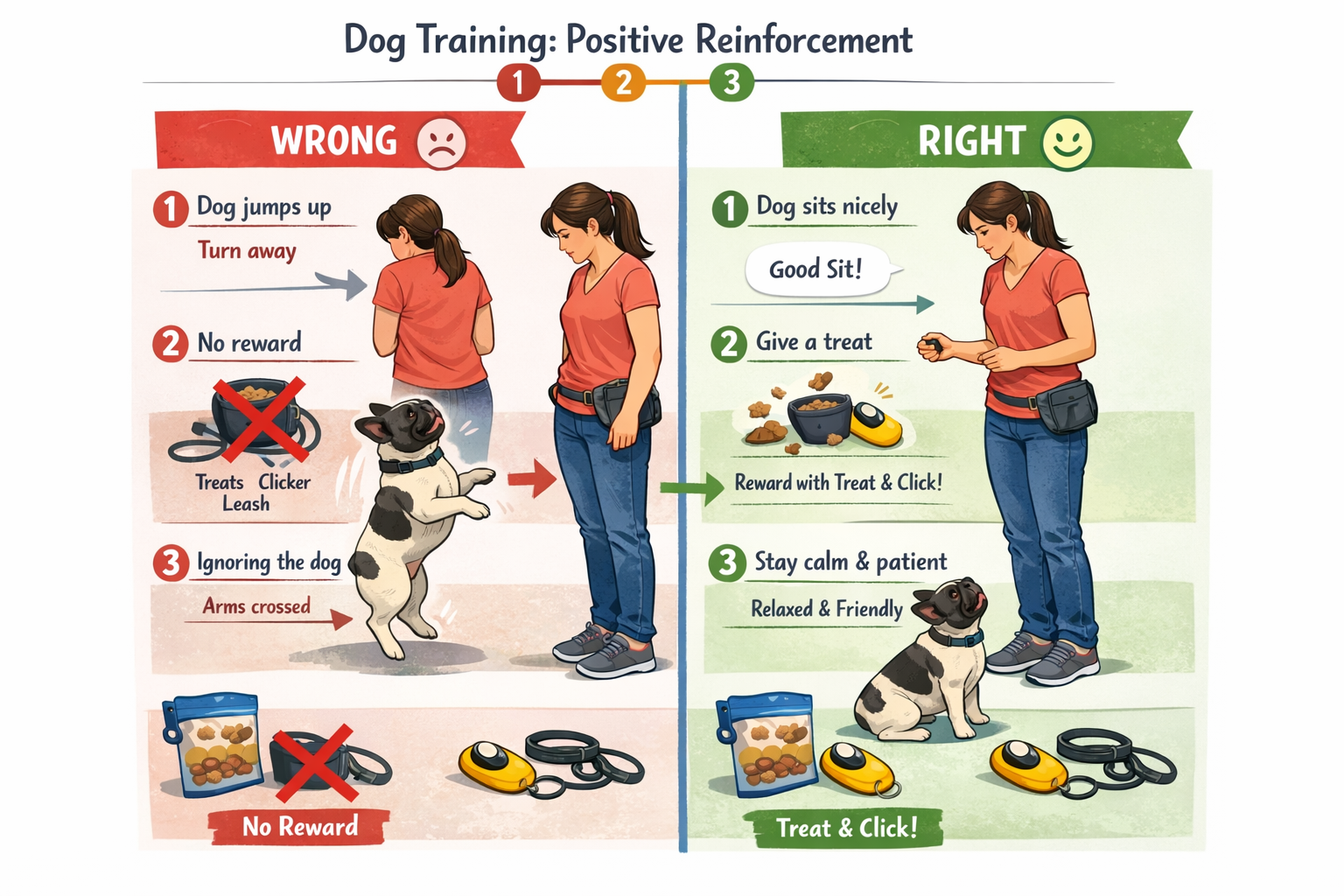 Dog Training: Positive Reinforcement

1 2 3

WRONG

1 Dog jumps up

Turn away

2 No reward

Treats Clicker
Leash

3 Ignoring the dog

Arms crossed

No Reward

RIGHT

1 Dog sits nicely

Good Sit!

2 Give a treat

Reward with Treat & Click!

3 Stay calm & patient

Relaxed & Friendly

Treat & Click!