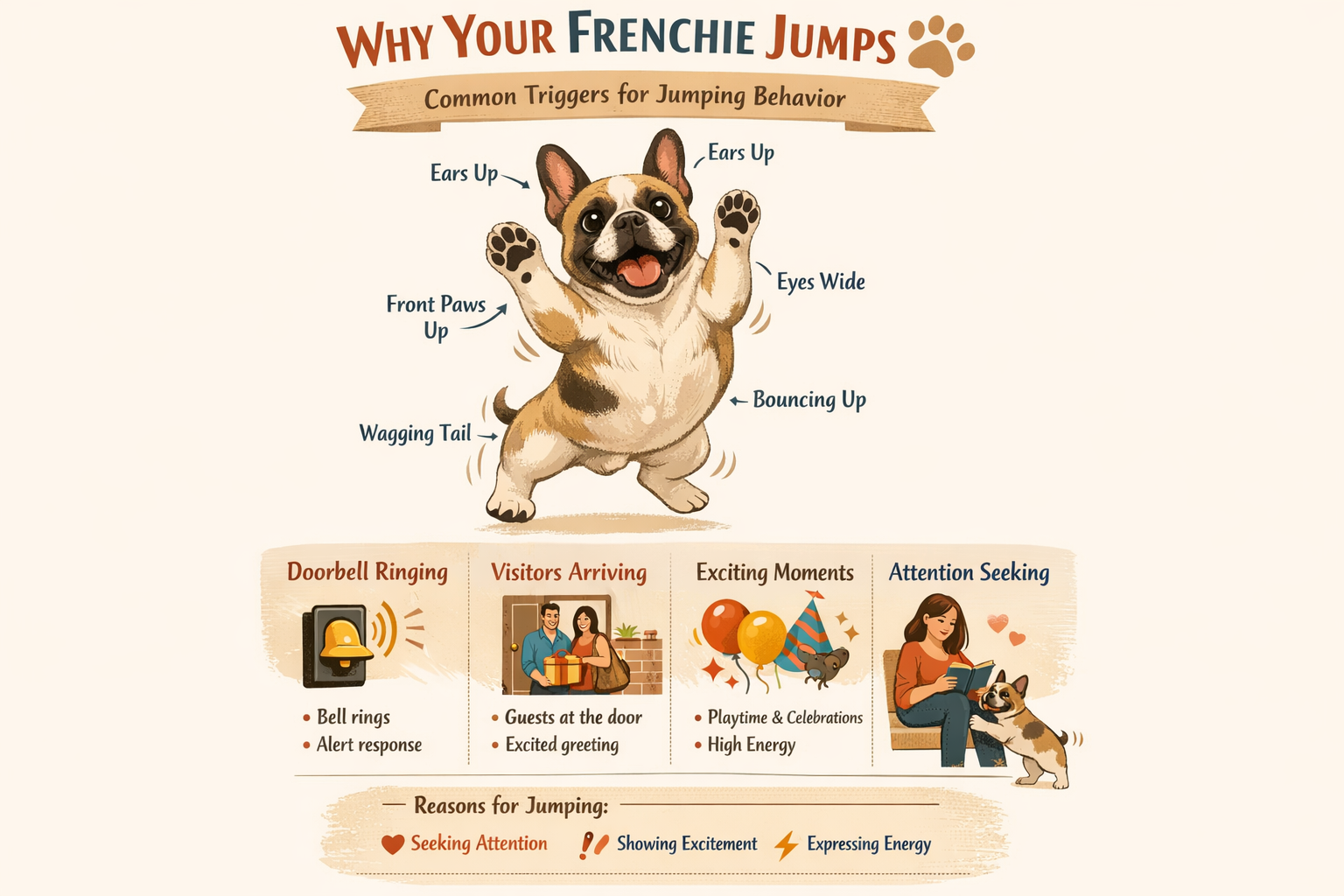 WHY YOUR FRENCHIE JUMPS

Common Triggers for Jumping Behavior

Ears Up

Ears Up

Eyes Wide

Front Paws Up

Bouncing Up

Wagging Tail

Doorbell Ringing

• Bell rings
• Alert response

Visitors Arriving

• Guests at the door
• Excited greeting

Exciting Moments

• Playtime & Celebrations
• High Energy

Attention Seeking

Reasons for Jumping:

Seeking Attention   Showing Excitement   Expressing Energy