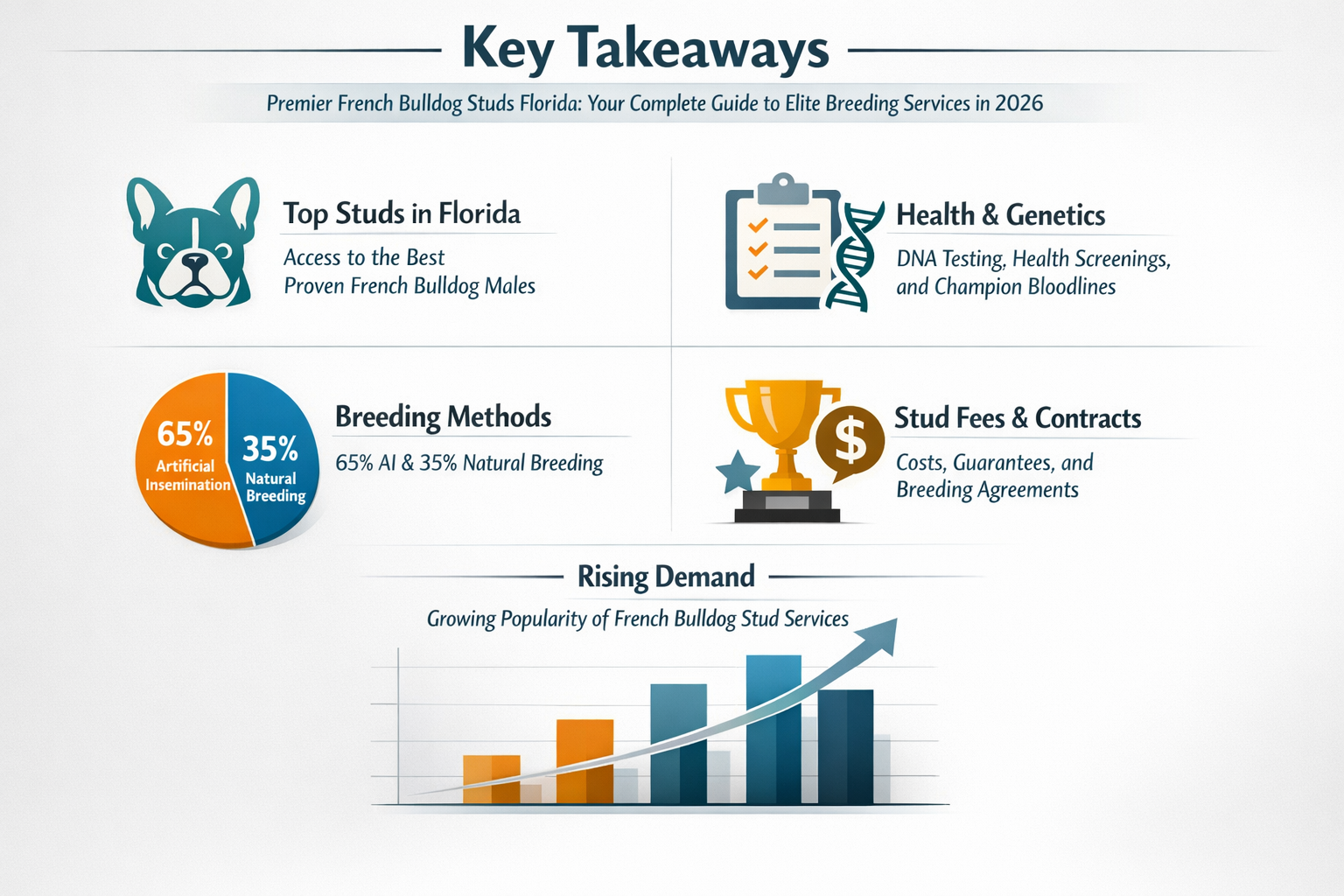 Key Takeaways

Premier French Bulldog Studs Florida: Your Complete Guide to Elite Breeding Services in 2026

Top Studs in Florida

Access to the Best Proven French Bulldog Males

Health & Genetics

DNA Testing, Health Screenings, and Champion Bloodlines

65% Artificial Insemination

35% Natural Breeding

Breeding Methods

65% AI & 35% Natural Breeding

$

Stud Fees & Contracts

Costs, Guarantees, and Breeding Agreements

Rising Demand

Growing Popularity of French Bulldog Stud Services