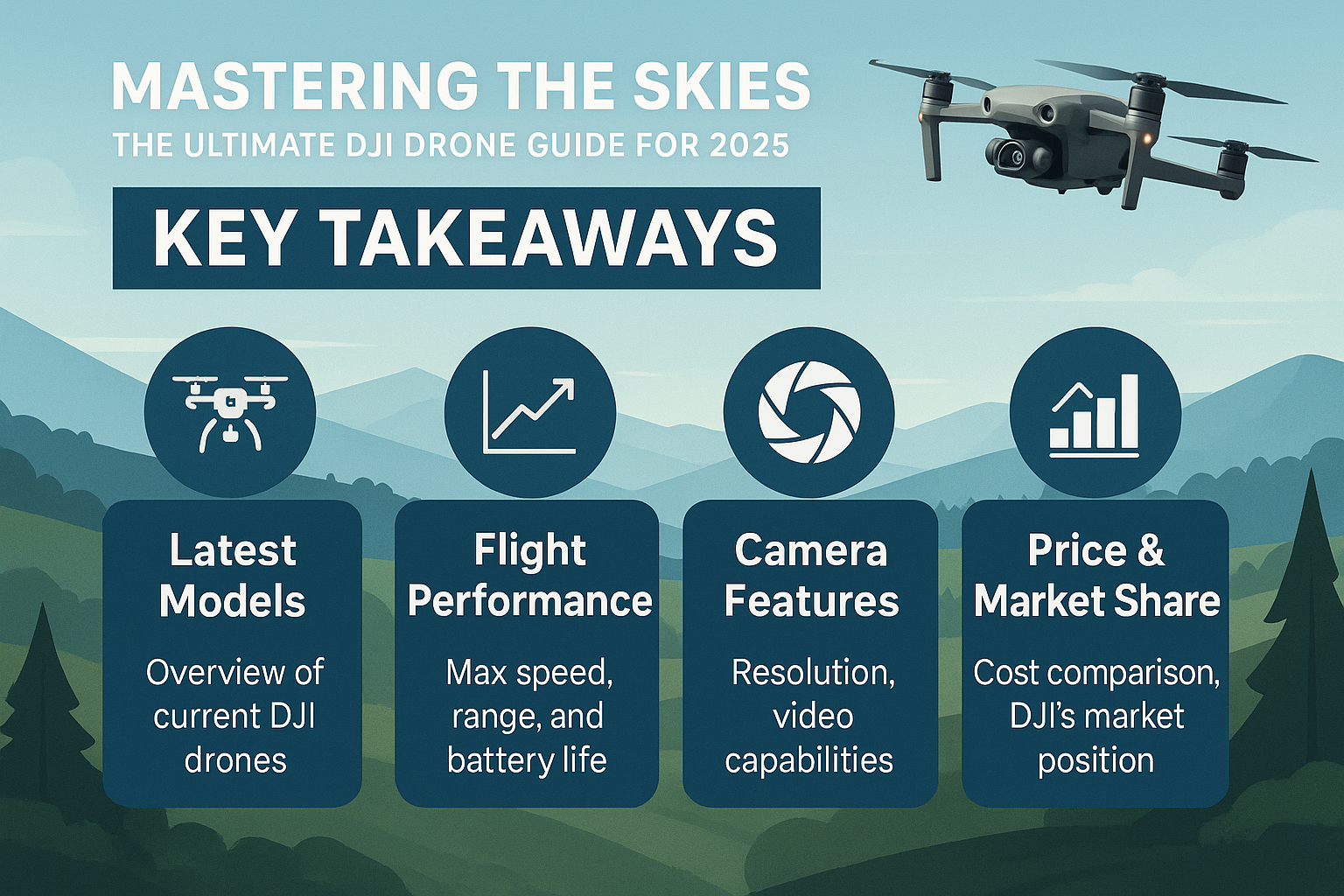 MASTERING THE SKIES

THE ULTIMATE DJI DRONE GUIDE FOR 2025

KEY TAKEAWAYS

Latest Models

Overview of current DJI drones

Flight Performance

Max speed, range, and battery life

Camera Features

Resolution, video capabilities

Price & Market Share

Cost comparison, DJI's market position