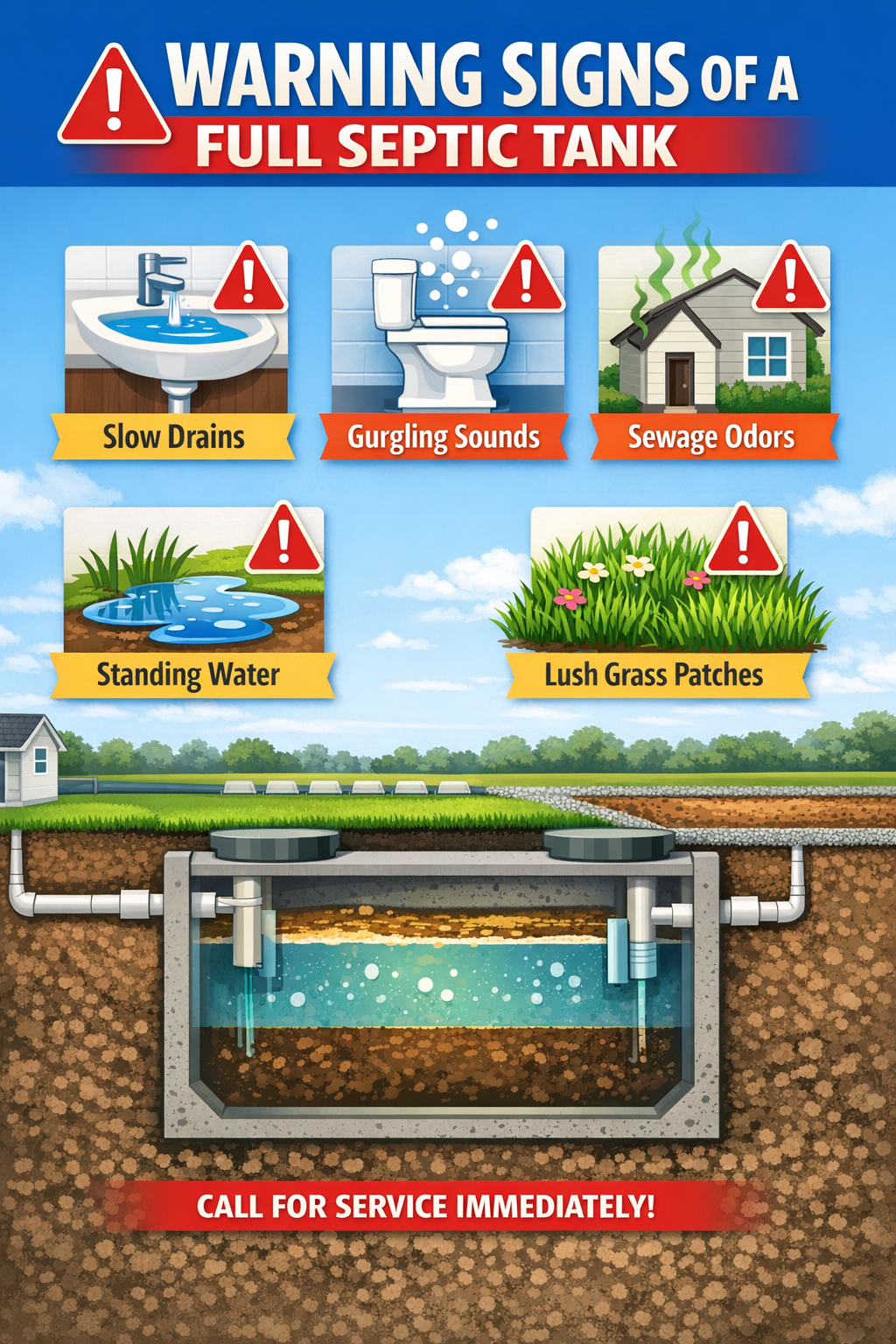 WARNING SIGNS OF A
FULL SEPTIC TANK

Slow Drains

Gurgling Sounds

Sewage Odors

Standing Water

Lush Grass Patches

CALL FOR SERVICE IMMEDIATELY!