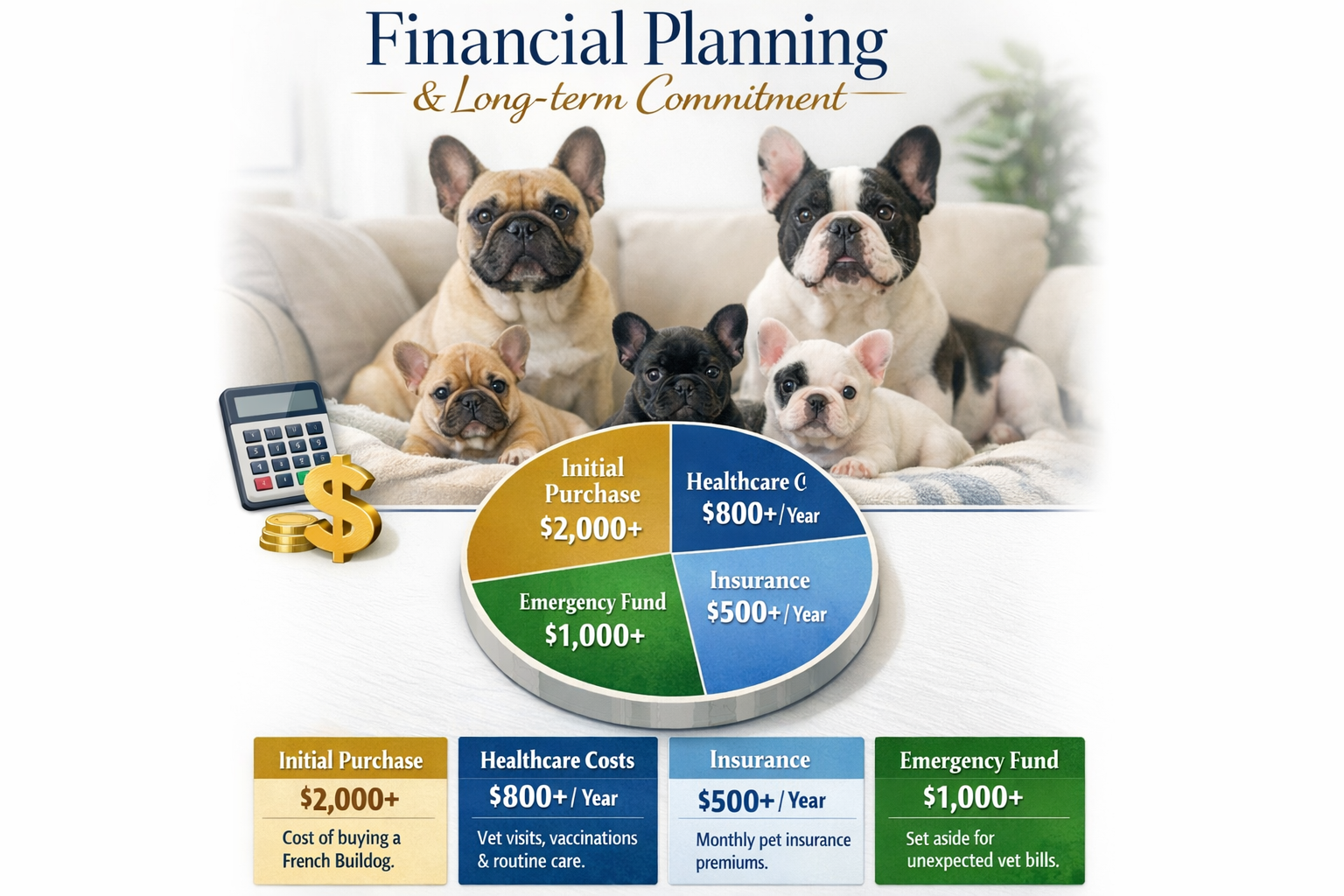 Financial Planning
& Long-term Commitment

Initial Purchase $2,000+

Healthcare C $800+/Year

Emergency Fund $1,000+

Insurance $500+/Year

Initial Purchase
$2,000+
Cost of buying a French Buildog.

Healthcare Costs
$800+/Year
Vet visits, vaccinations & routine care.

Insurance
$500+/Year
Monthly pet insurance premiums.

Emergency Fund
$1,000+
Set aside for unexpected vet bills.