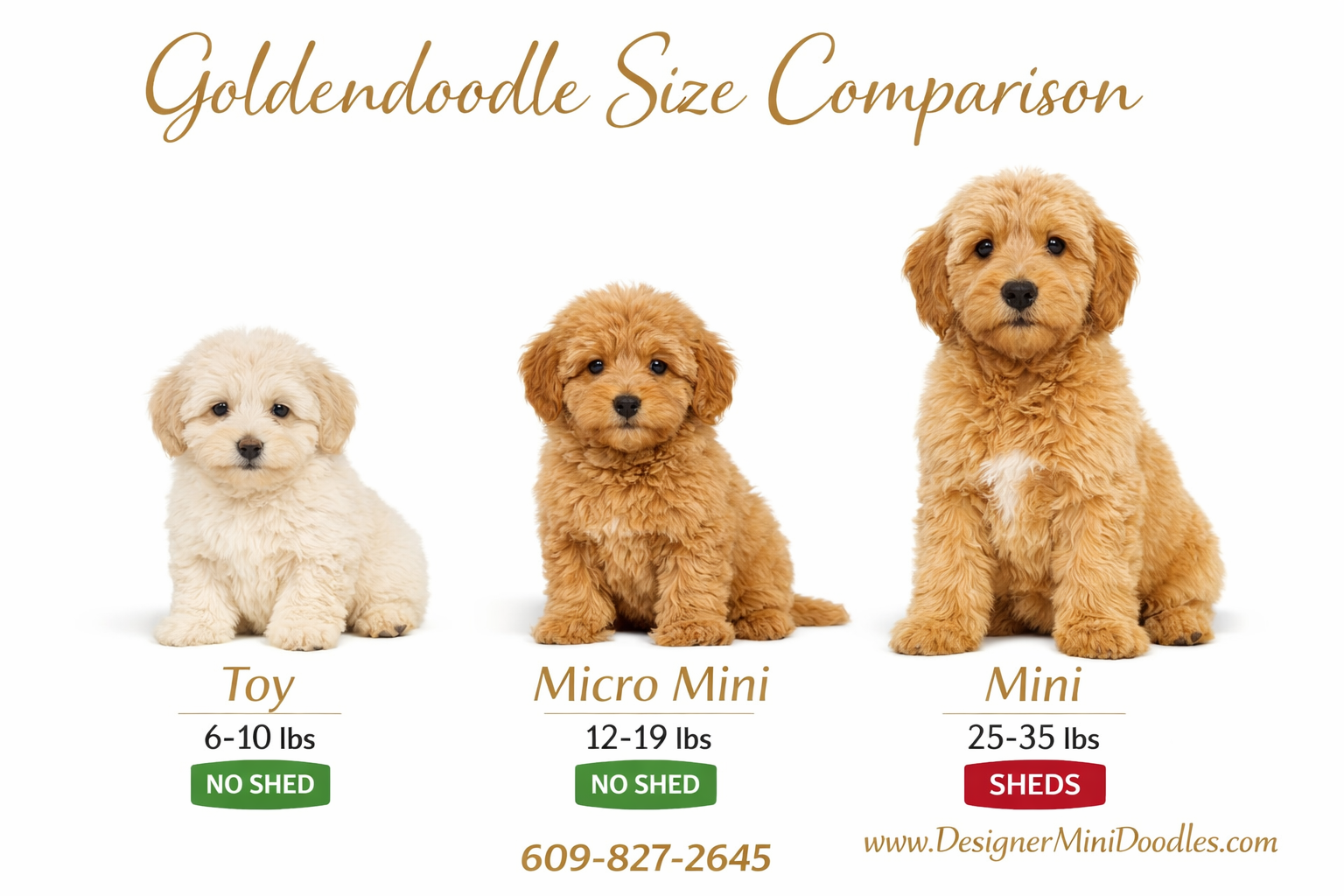 Goldendoodle Size Comparison

Toy
6-10 lbs
NO SHED

Micro Mini
12-19 lbs
NO SHED

Mini
25-35 lbs
SHEDS

609-827-2645

www.DesignerMiniDoodles.com