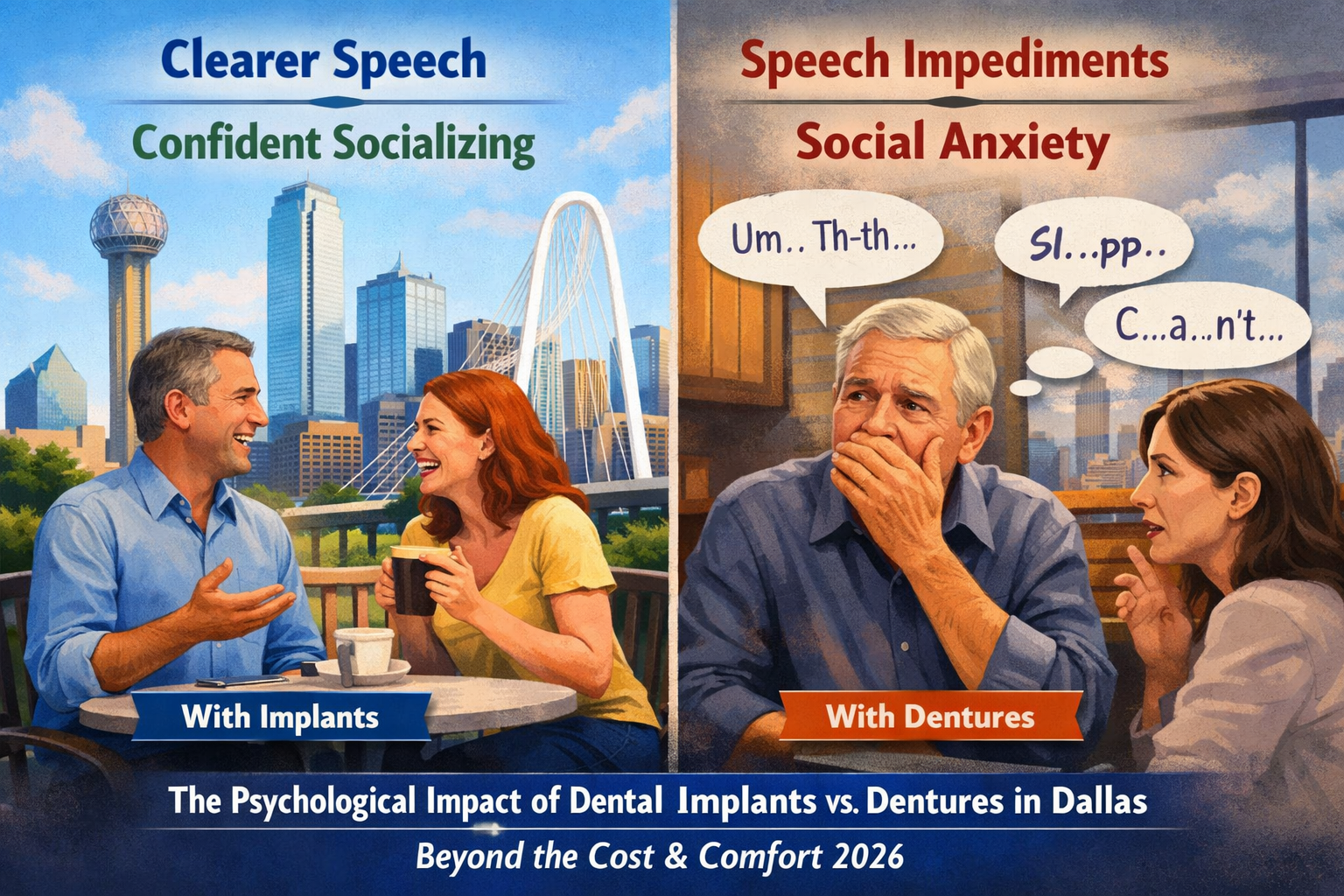 Clearer Speech

Confident Socializing

With Implants

Speech Impediments

Social Anxiety

Um.. Th-th...

Sl...pp..

C...a...n't...

With Dentures

The Psychological Impact of Dental Implants vs. Dentures in Dallas

Beyond the Cost & Comfort 2026