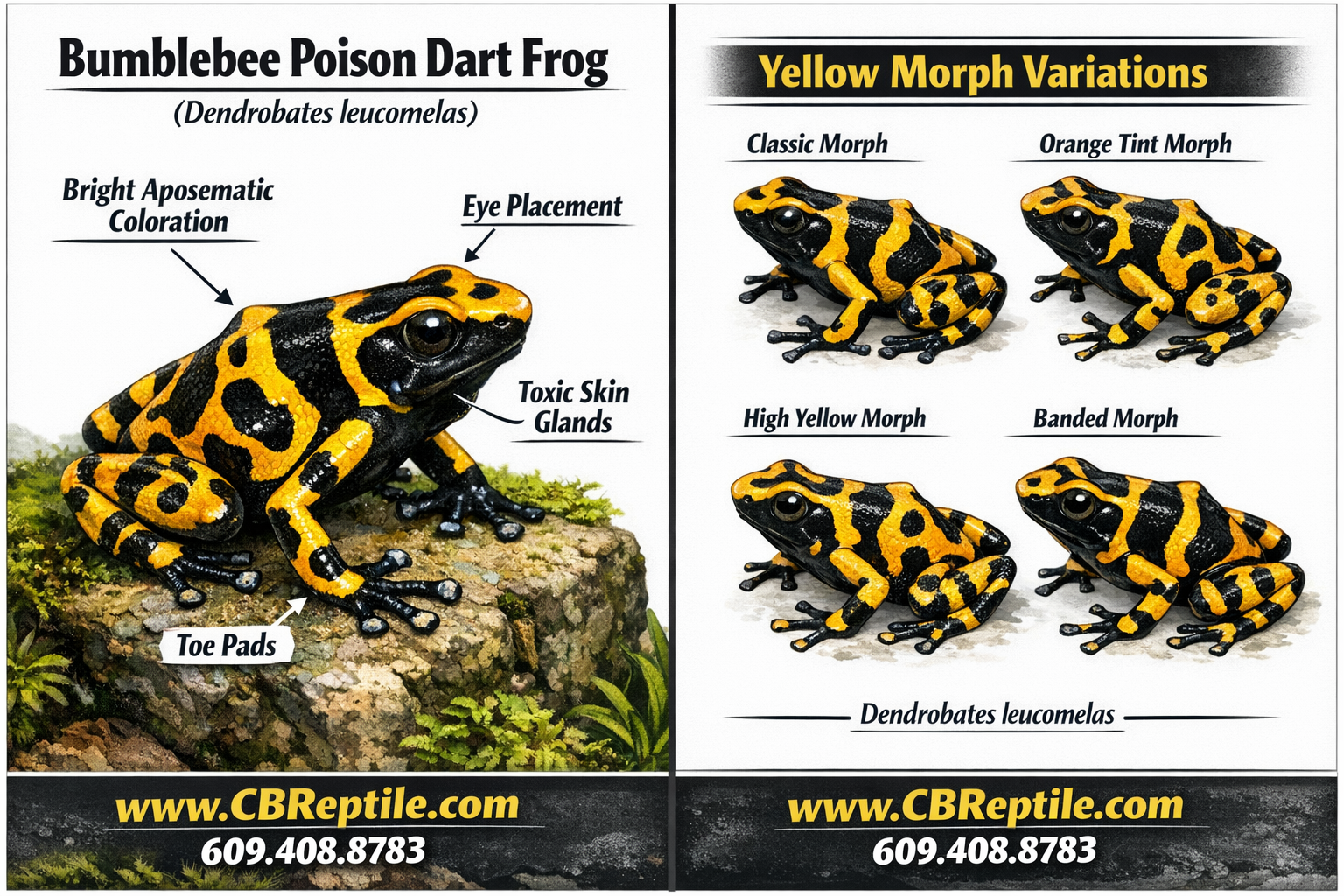 Bumblebee Poison Dart Frog
(Dendrobates leucomelas)

Bright Aposematic Coloration

Eye Placement

Toxic Skin Glands

Toe Pads

www.CBReptile.com
609.408.8783

Yellow Morph Variations

Classic Morph

Orange Tint Morph

High Yellow Morph

Banded Morph

Dendrobates leucomelas

www.CBReptile.com
609.408.8783