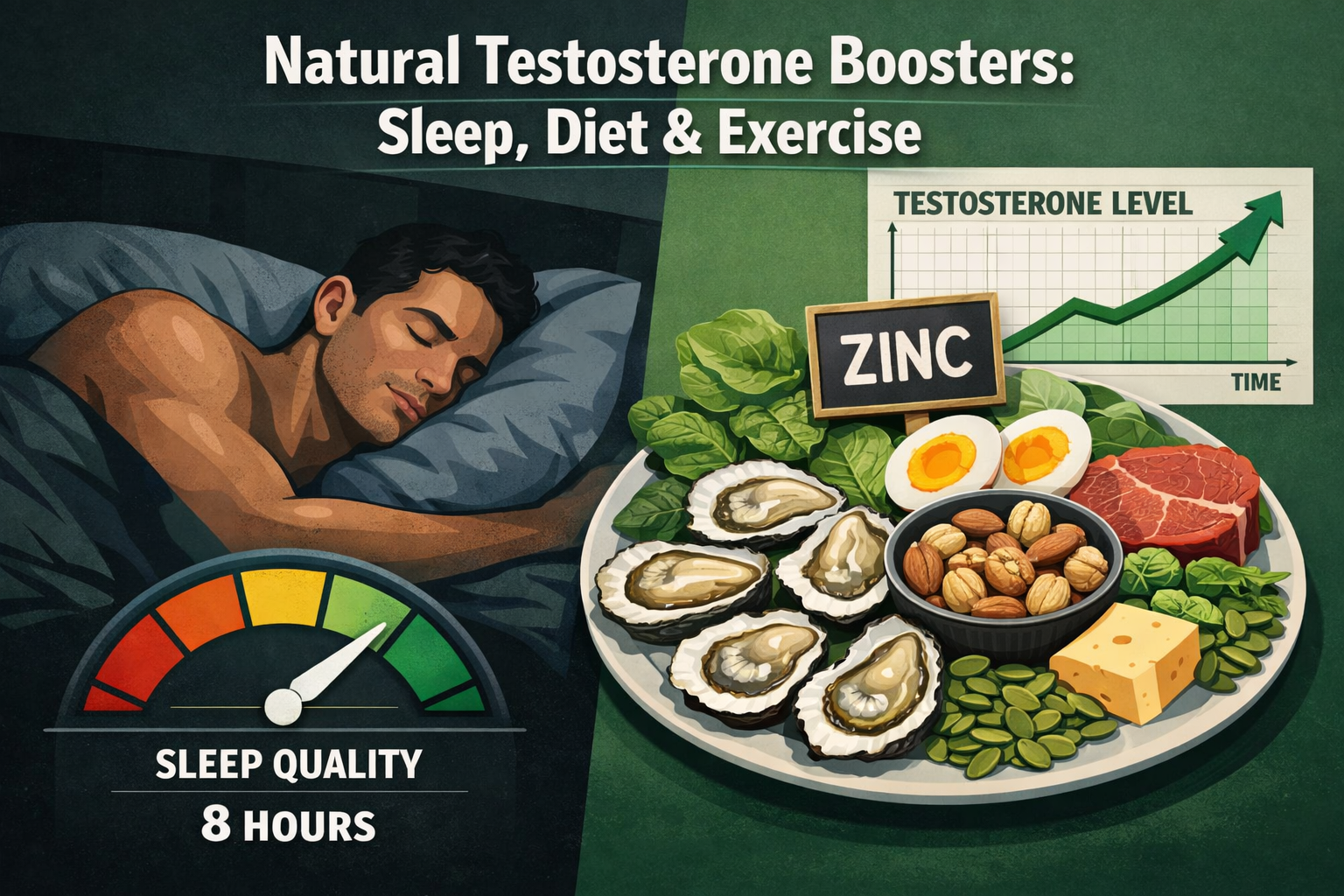 Natural Testosterone Boosters:
Sleep, Diet & Exercise

TESTOSTERONE LEVEL

TIME

ZINC

SLEEP QUALITY

8 HOURS