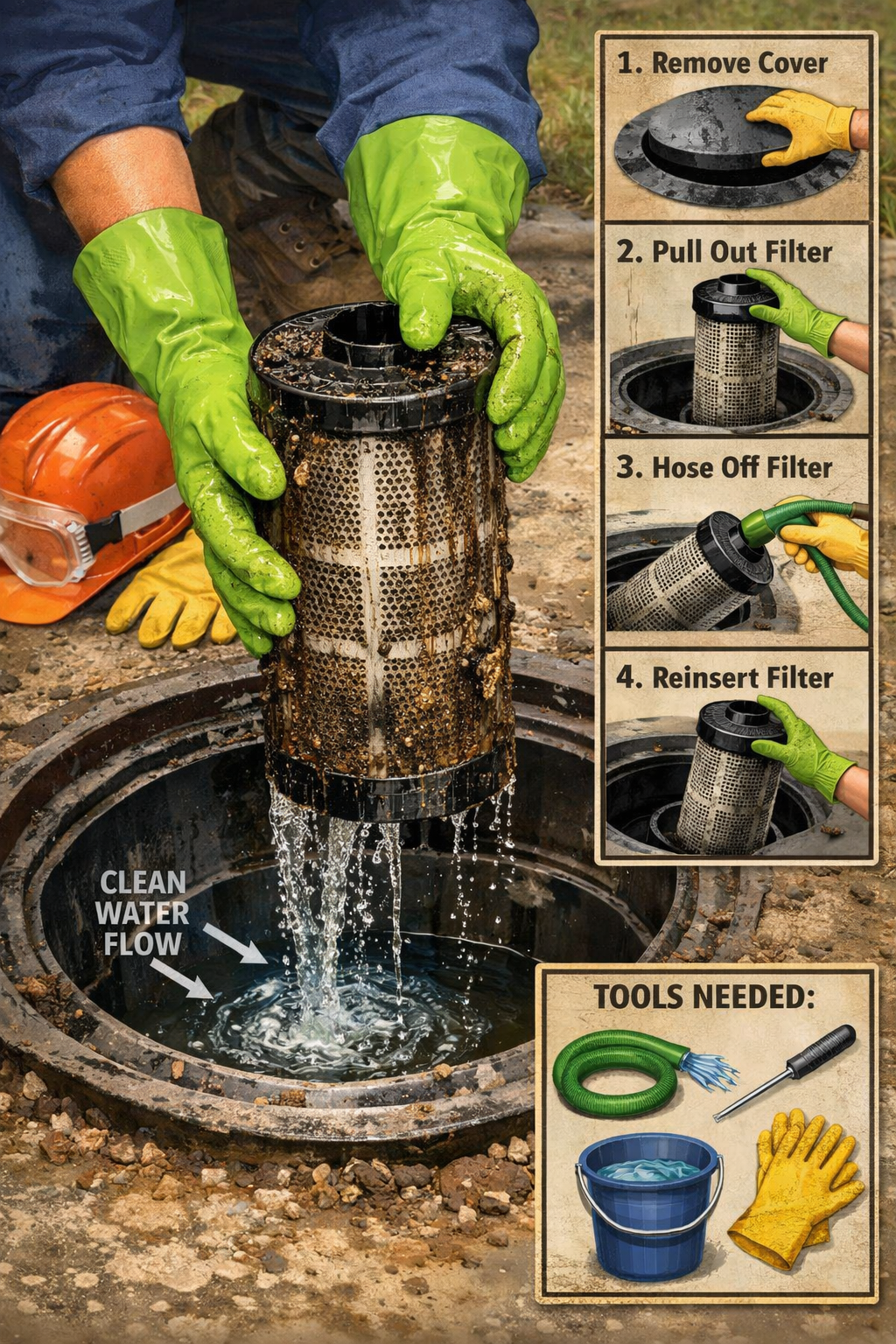 1. Remove Cover

2. Pull Out Filter

3. Hose Off Filter

4. Reinsert Filter

CLEAN WATER FLOW

TOOLS NEEDED: