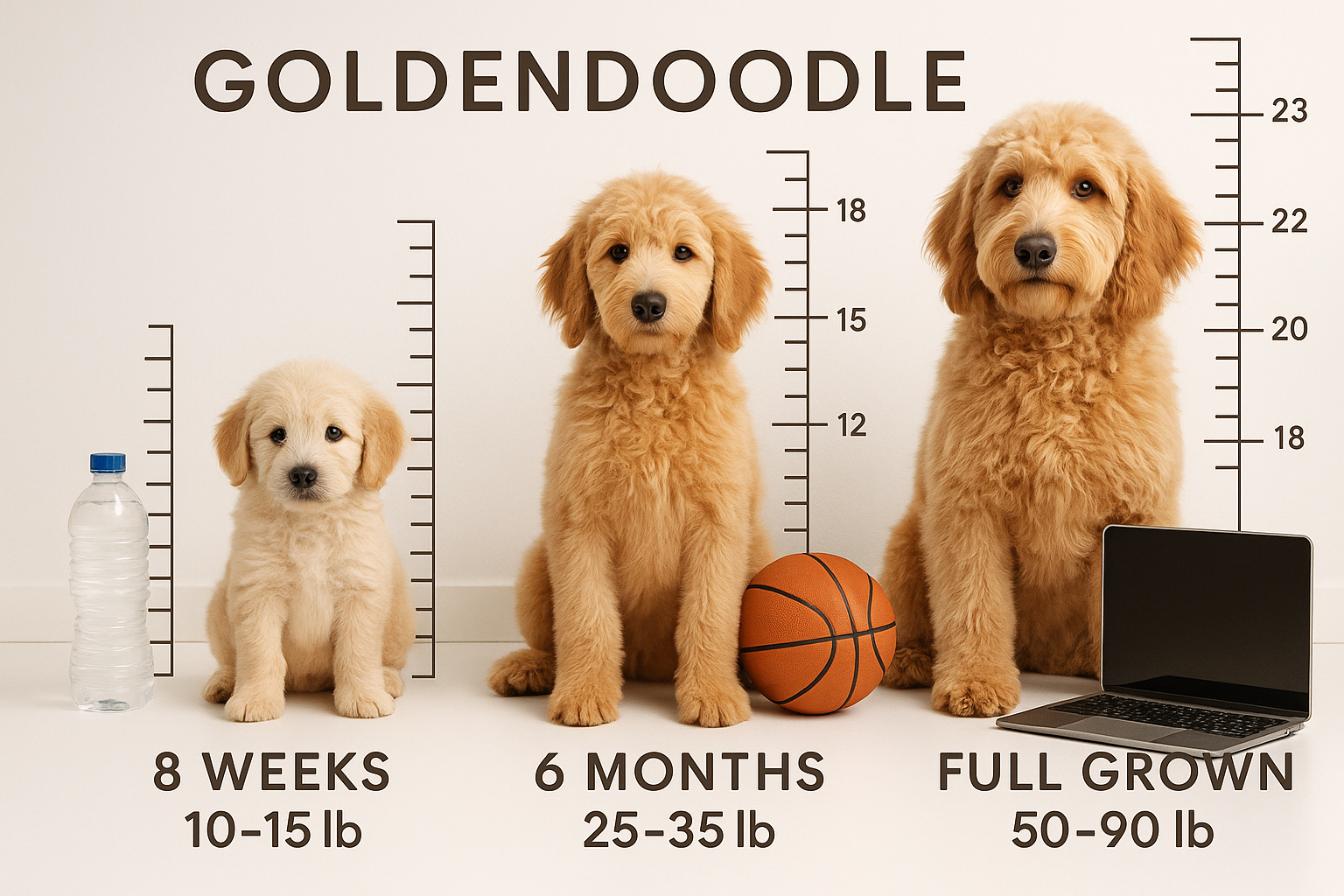 GOLDENDOODLE

18
15
12

23
22
20
18

8 WEEKS
10-15 lb

6 MONTHS
25-35 lb

FULL GROWN
50-90 lb