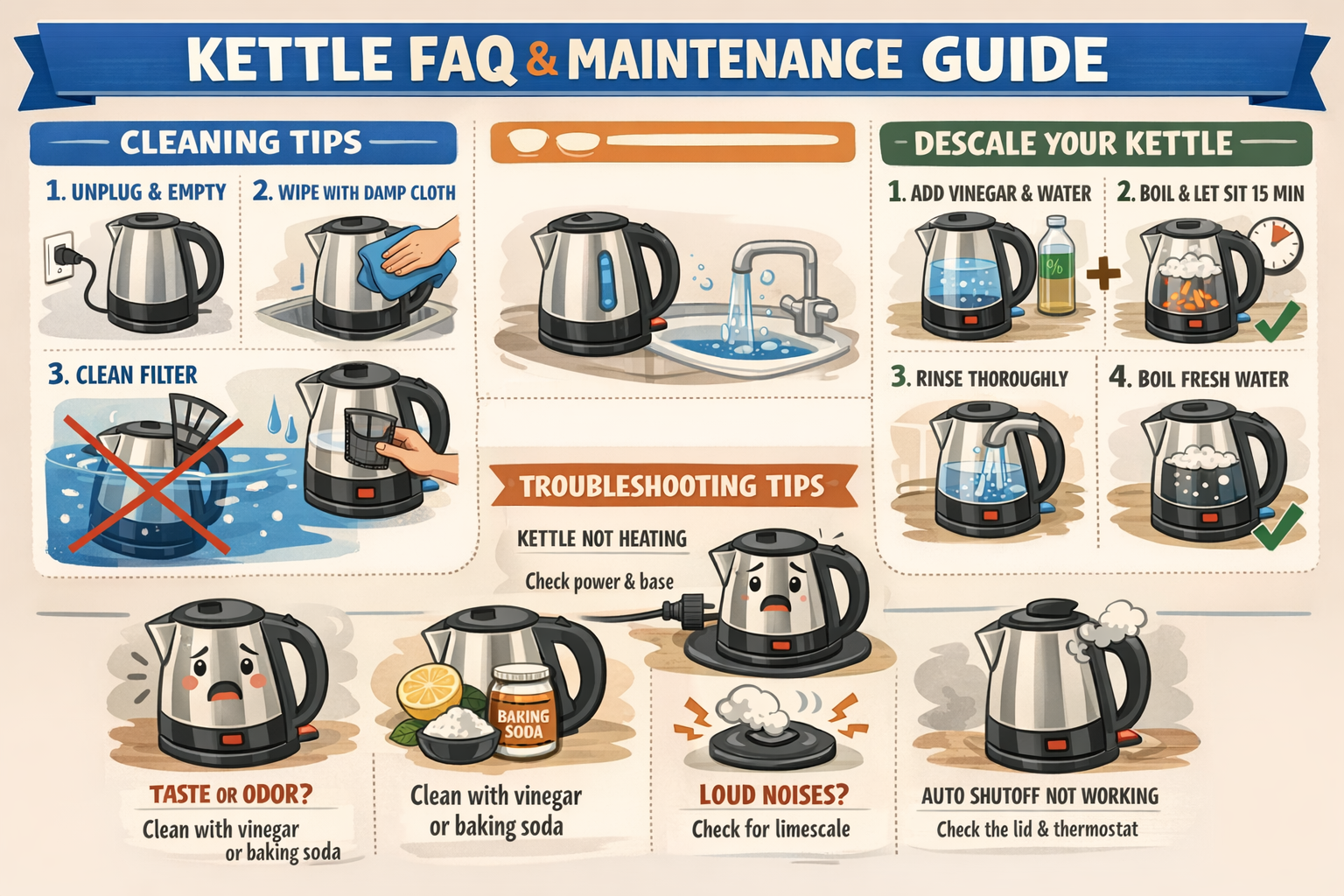 KETTLE FAQ & MAINTENANCE GUIDE

CLEANING TIPS

1. UNPLUG & EMPTY

2. WIPE WITH DAMP CLOTH

3. CLEAN FILTER

DESCALE YOUR KETTLE

1. ADD VINEGAR & WATER

%

2. BOIL & LET SIT 15 MIN

3. RINSE THOROUGHLY

4. BOIL FRESH WATER

TROUBLESHOOTING TIPS

KETTLE NOT HEATING

Check power & base

TASTE OR ODOR?

Clean with vinegar or baking soda

BAKING SODA

Clean with vinegar or baking soda

LOUD NOISES?

Check for limescale

AUTO SHUTOFF NOT WORKING

Check the lid & thermostat