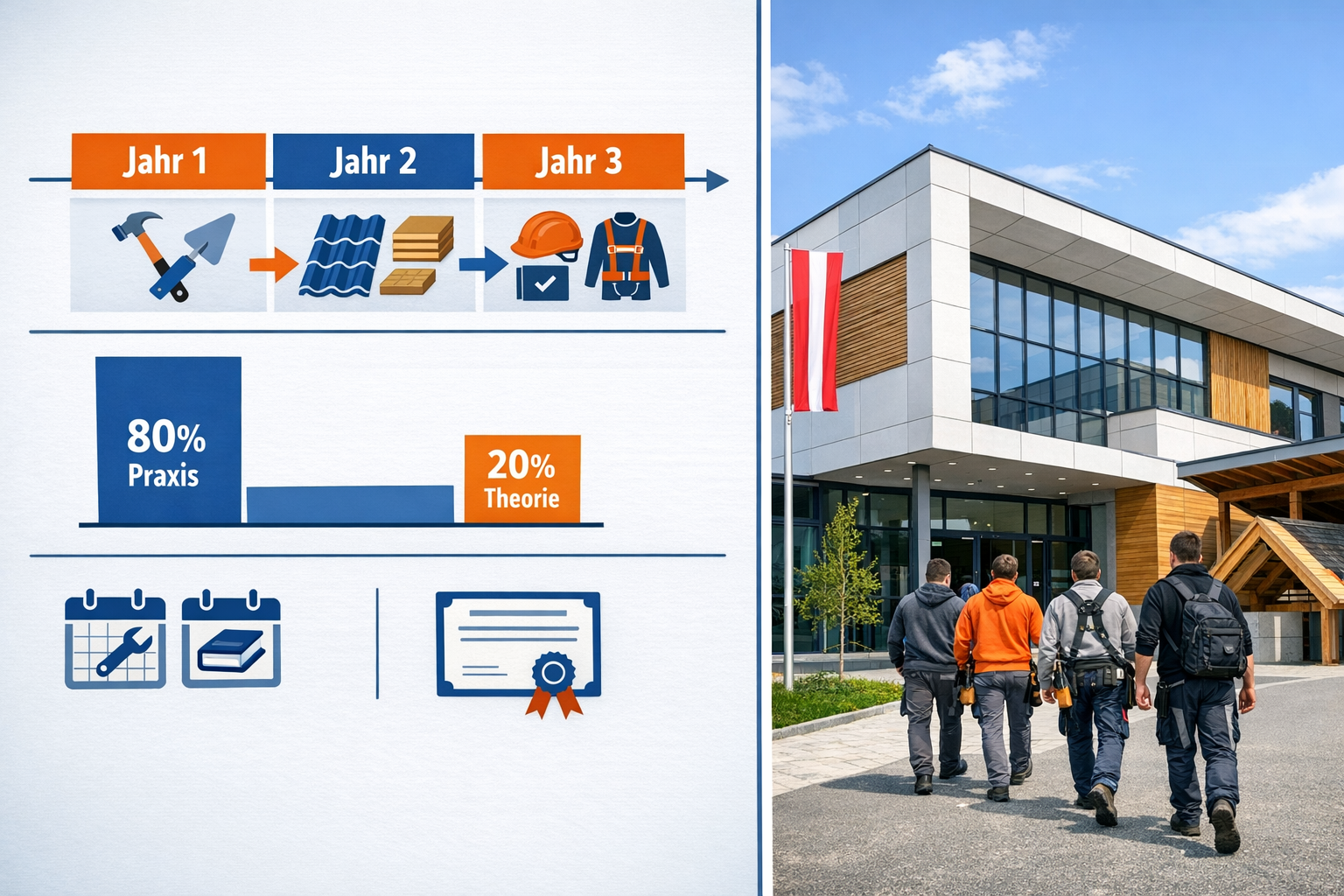 Jahr 1
Jahr 2
Jahr 3

80%
Praxis

20%
Theorie