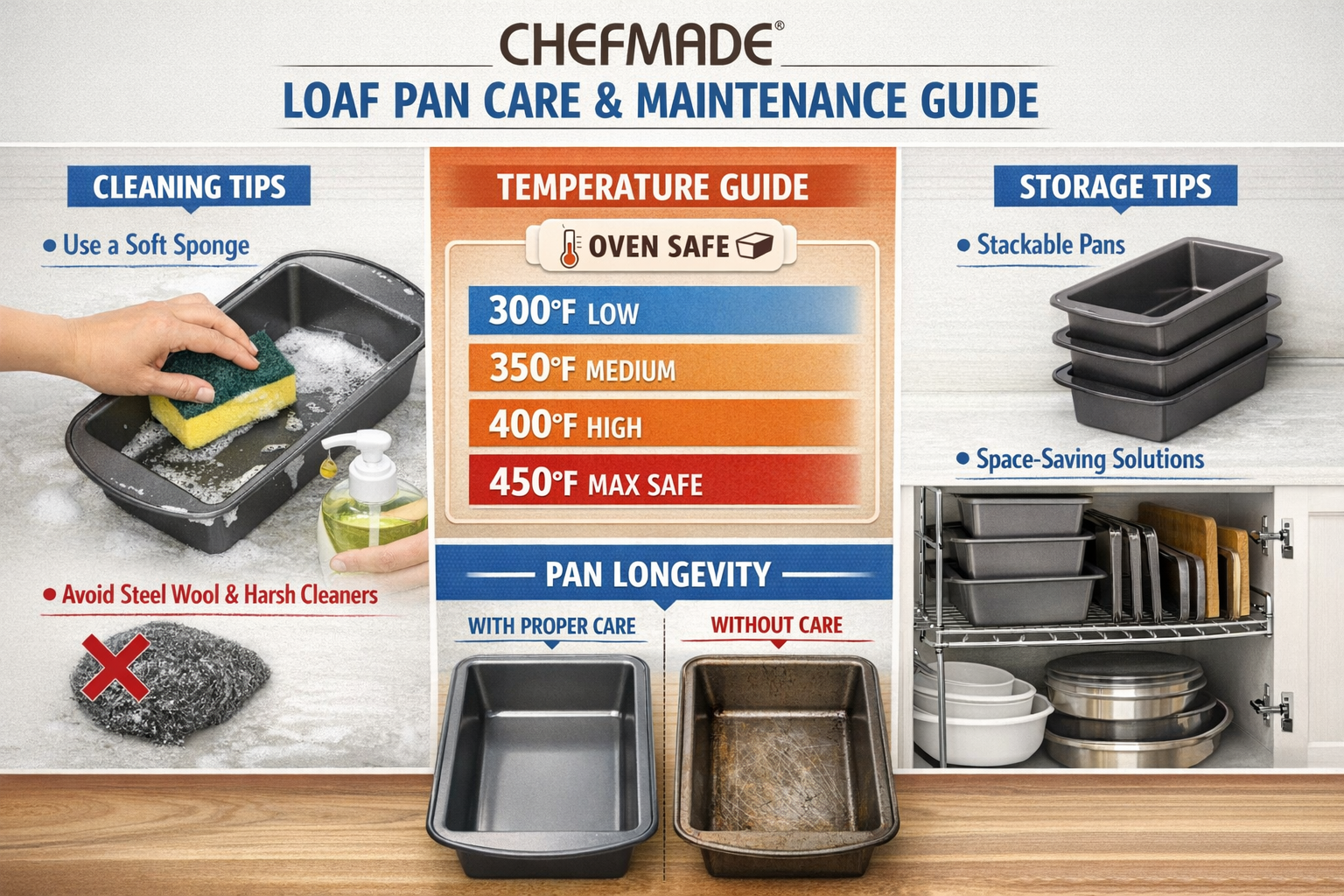 CHEFMADE®

LOAF PAN CARE & MAINTENANCE GUIDE

CLEANING TIPS

• Use a Soft Sponge

• Avoid Steel Wool & Harsh Cleaners

TEMPERATURE GUIDE

OVEN SAFE

300°F LOW

350°F MEDIUM

400°F HIGH

450°F MAX SAFE

PAN LONGEVITY

WITH PROPER CARE

WITHOUT CARE

STORAGE TIPS

• Stackable Pans

• Space-Saving Solutions