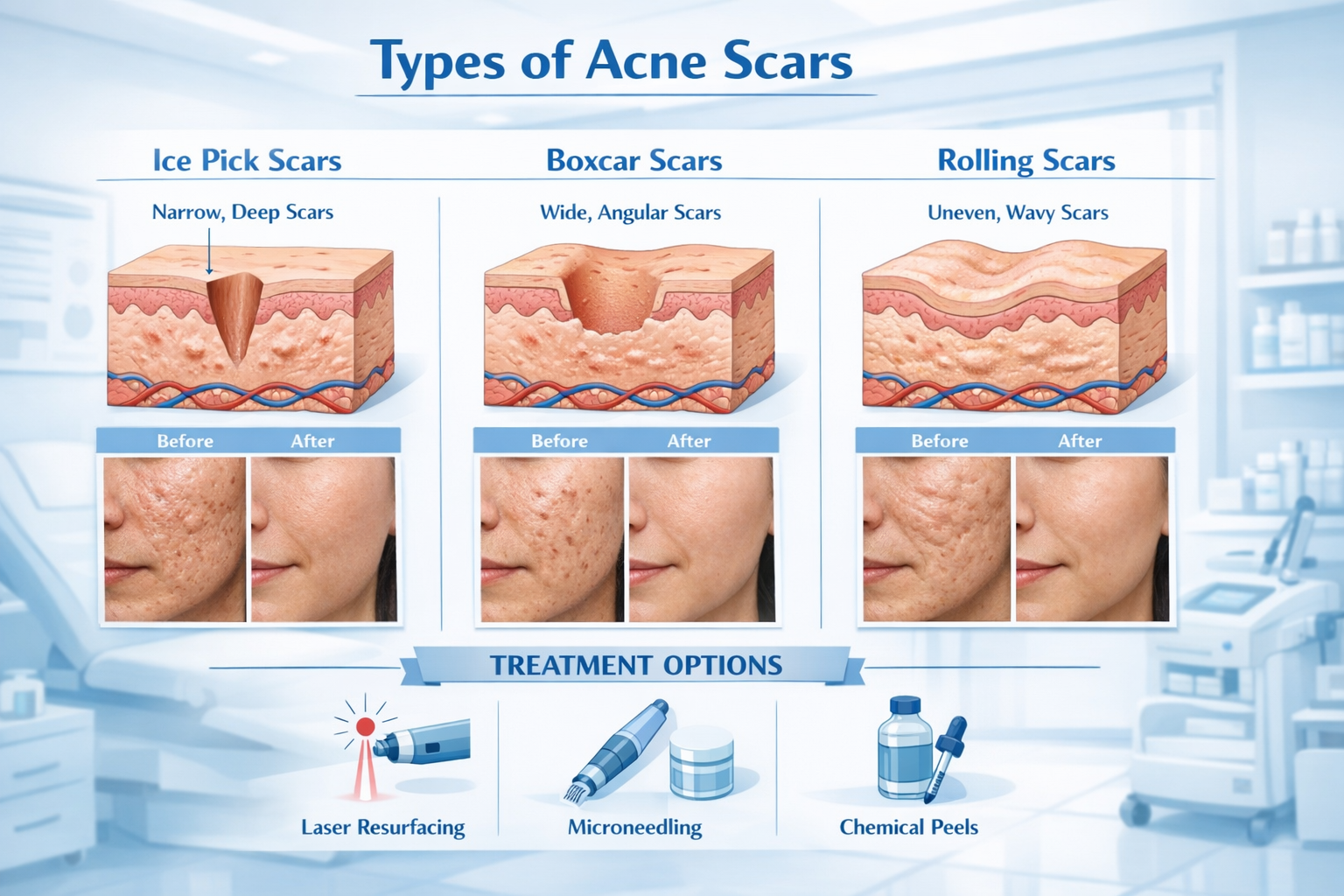 Types of Acne Scars

Ice Pick Scars

Narrow, Deep Scars

Before After

Boxcar Scars

Wide, Angular Scars

Before After

Rolling Scars

Uneven, Wavy Scars

Before After

TREATMENT OPTIONS

Laser Resurfacing

Microneedling

Chemical Peels