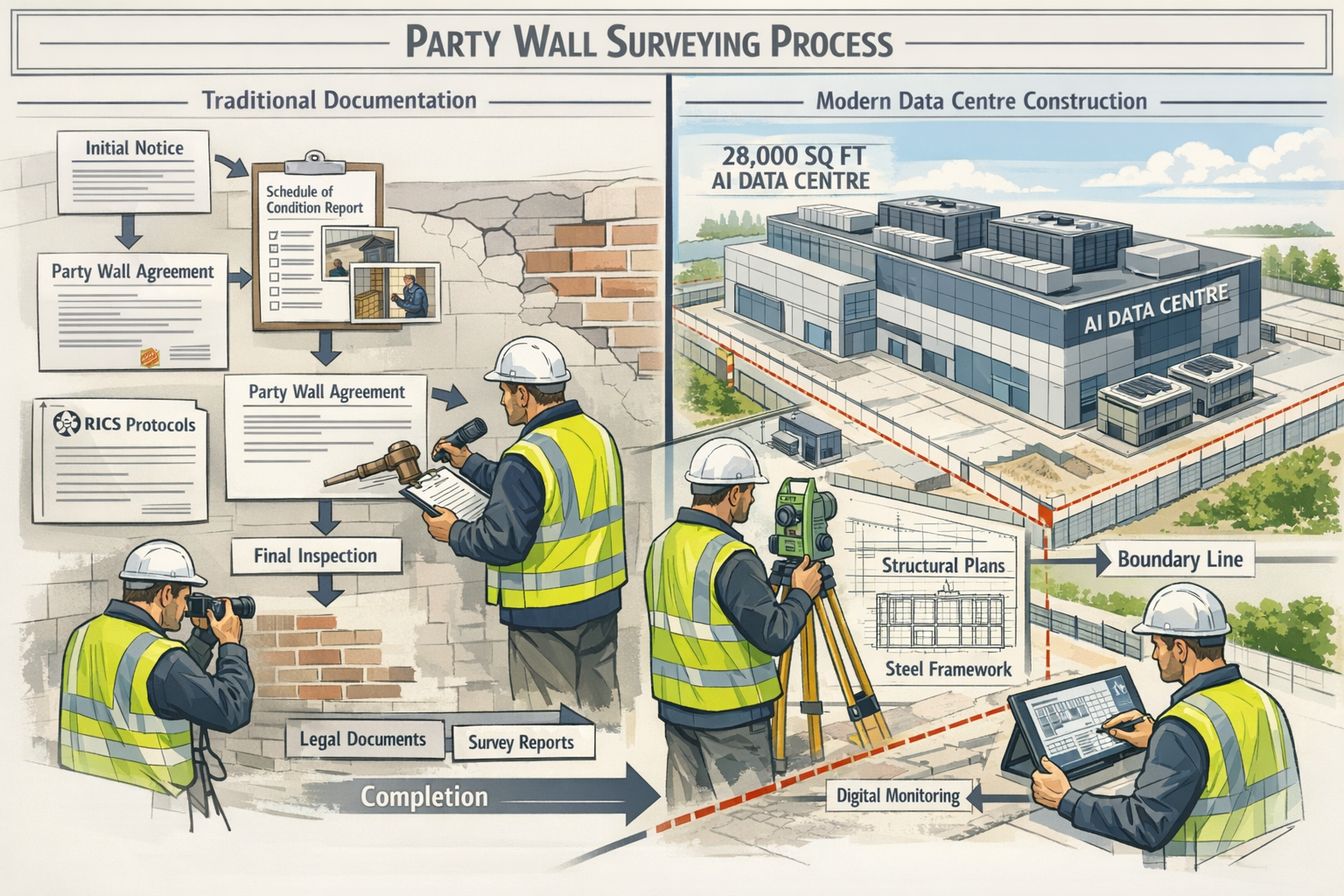 PARTY WALL SURVEYING PROCESS

Traditional Documentation

Initial Notice

Schedule of Condition Report

Party Wall Agreement

Party Wall Agreement

RICS Protocols

Final Inspection

Legal Documents

Survey Reports

Completion

Modern Data Centre Construction

28,000 SQ FT AI DATA CENTRE

AI DATA CENTRE

Structural Plans

Steel Framework

Boundary Line

Digital Monitoring