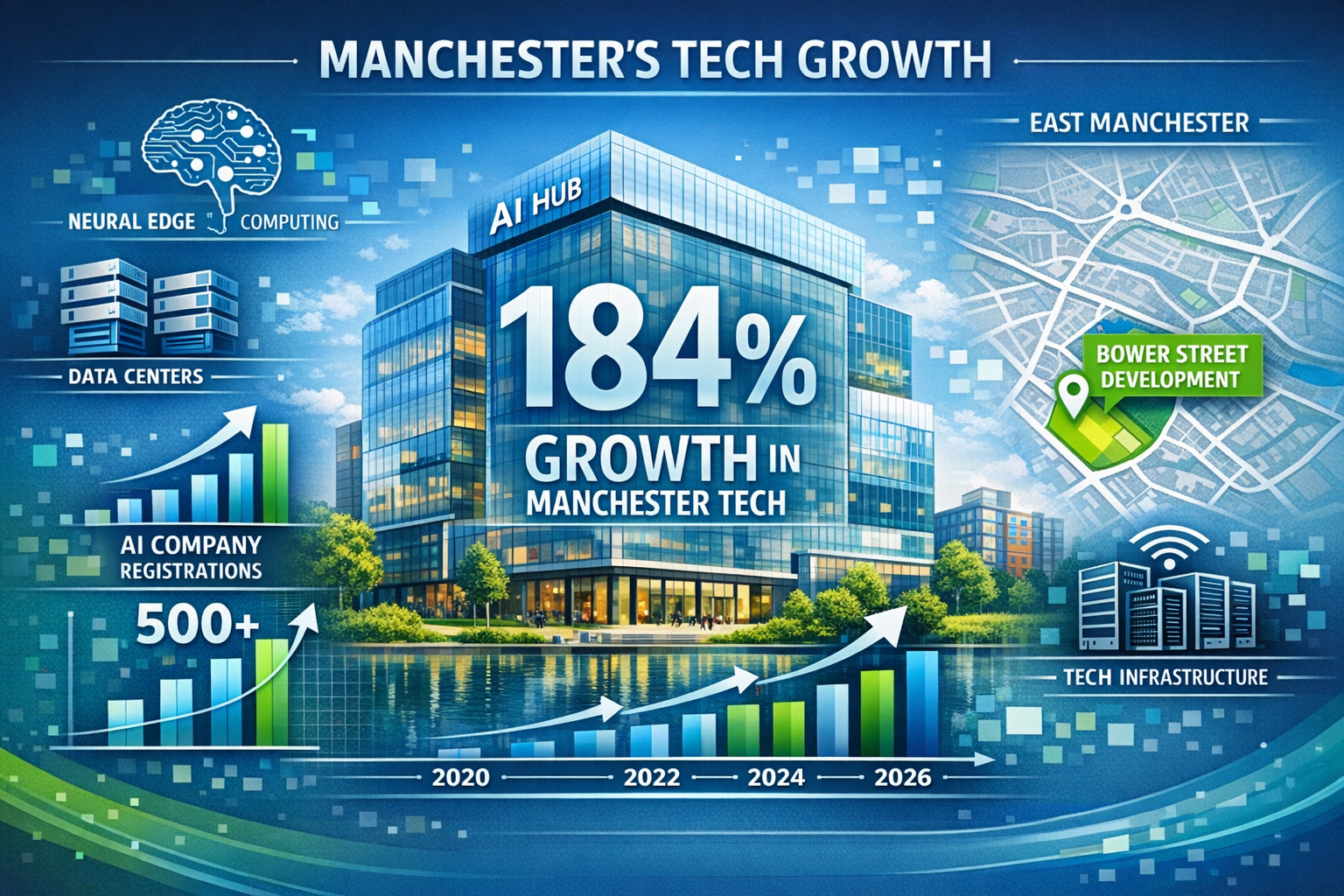 MANCHESTER'S TECH GROWTH

NEURAL EDGE COMPUTING

DATA CENTERS

AI COMPANY REGISTRATIONS

500+

AI HUB

184%

GROWTH IN MANCHESTER TECH

EAST MANCHESTER

BOWER STREET DEVELOPMENT

TECH INFRASTRUCTURE

2020 2022 2024 2026